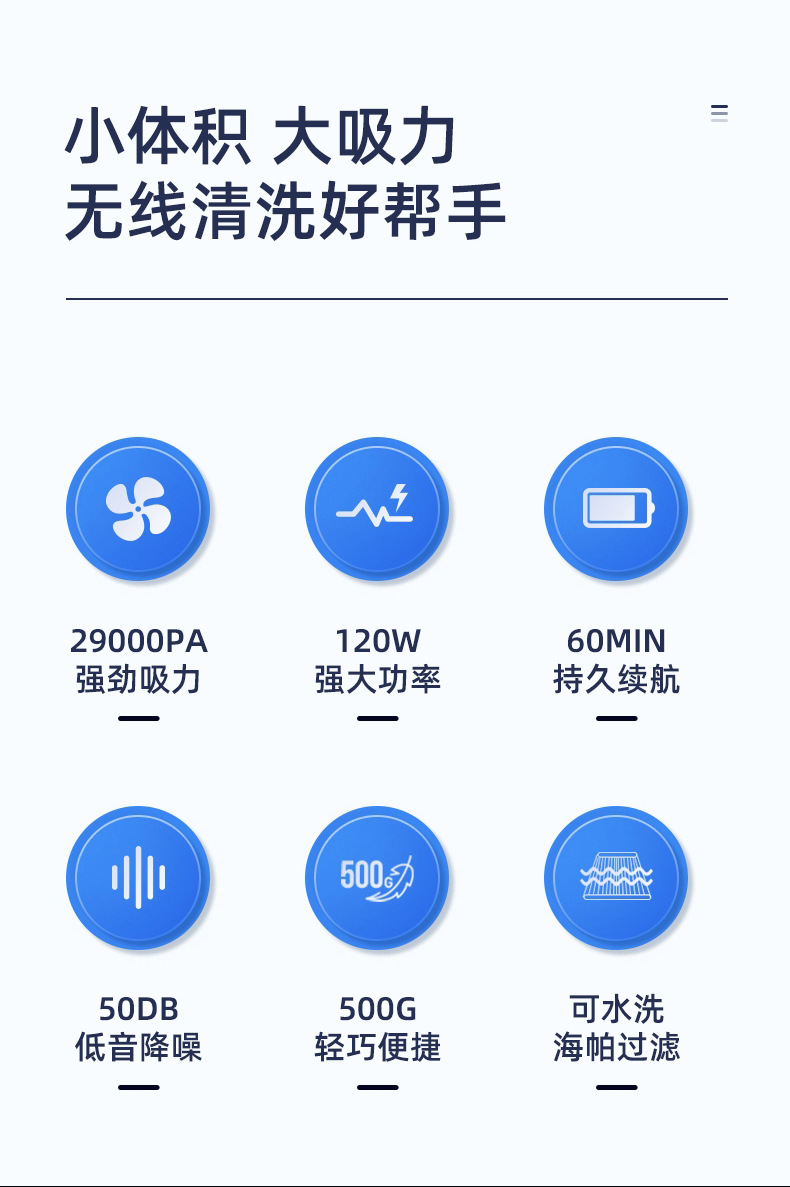 小体积 大吸力
无线清洗好帮手

29000PA
强劲吸力

120W
强大功率

60MIN
持久续航

500G

50DB
低音降噪

500G
轻巧便捷

可水洗
海帕过滤