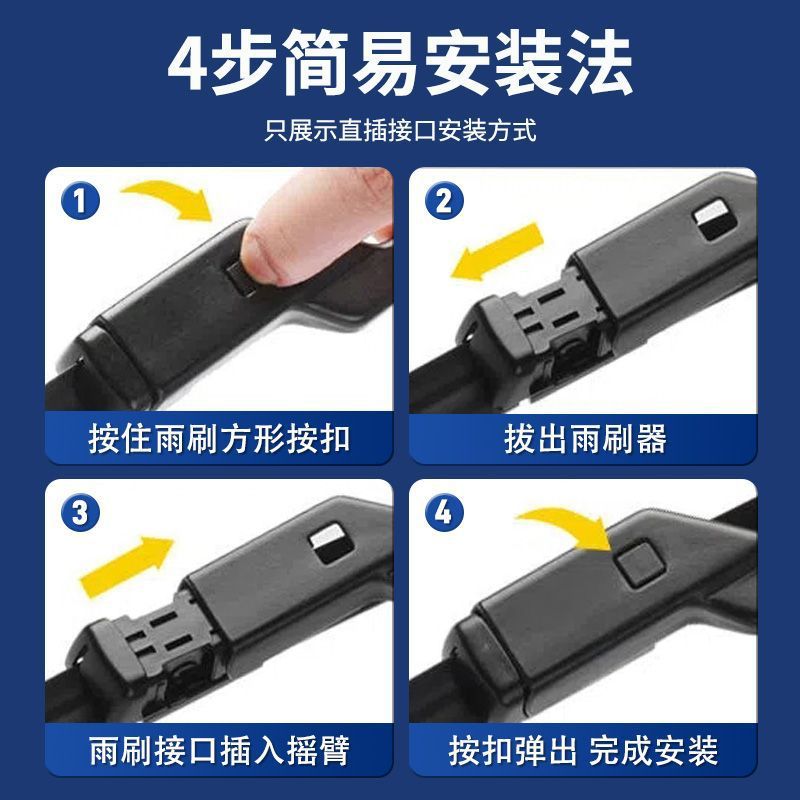 4步简易安装法

只展示直插接口安装方式

1

按住雨刷方形按扣

2

拔出雨刷器

3

雨刷接口插入摇臂

4

按扣弹出 完成安装