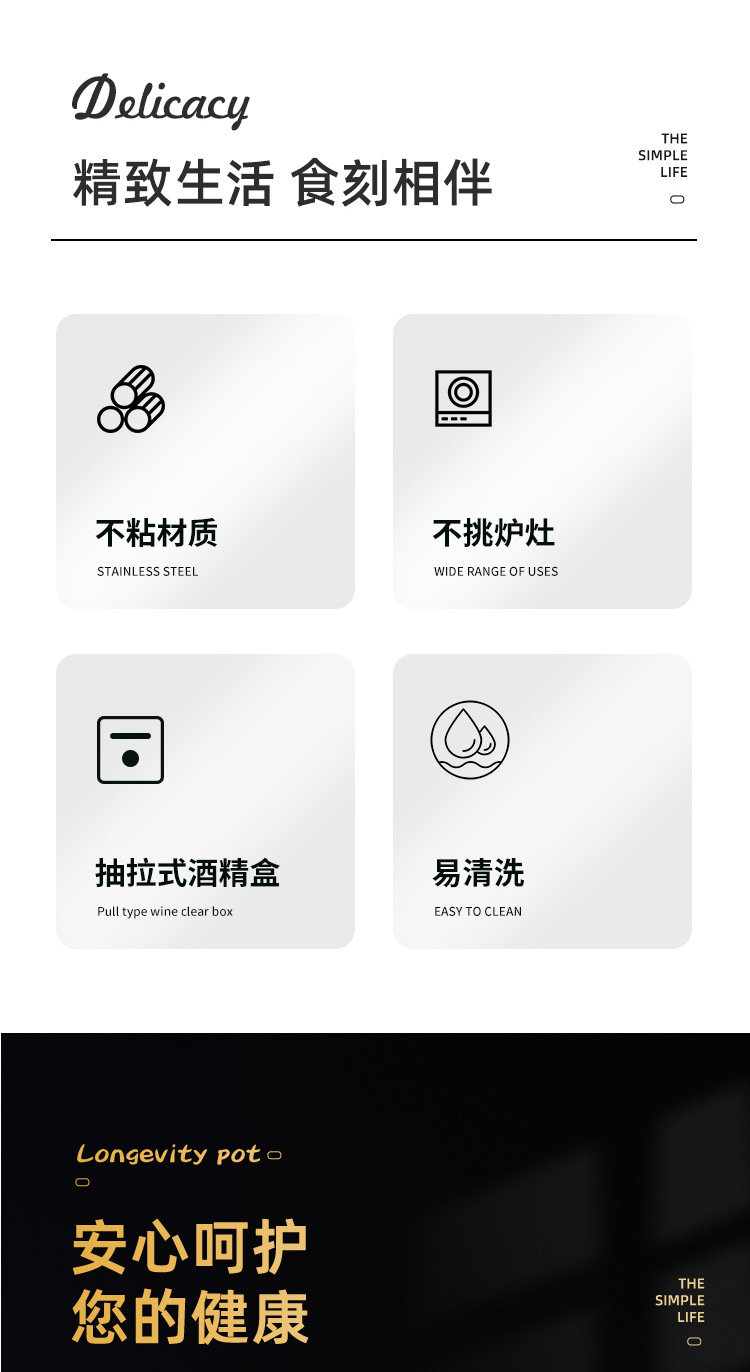 Delicacy

精致生活 食刻相伴

THE
SIMPLE
LIFE

不粘材质

STAINLESS STEEL

不挑炉灶

WIDE RANGE OF USES

抽拉式酒精盒

Pull type wine clear box

易清洗

EASY TO CLEAN

Longevity pot

安心呵护
您的健康

THE
SIMPLE
LIFE