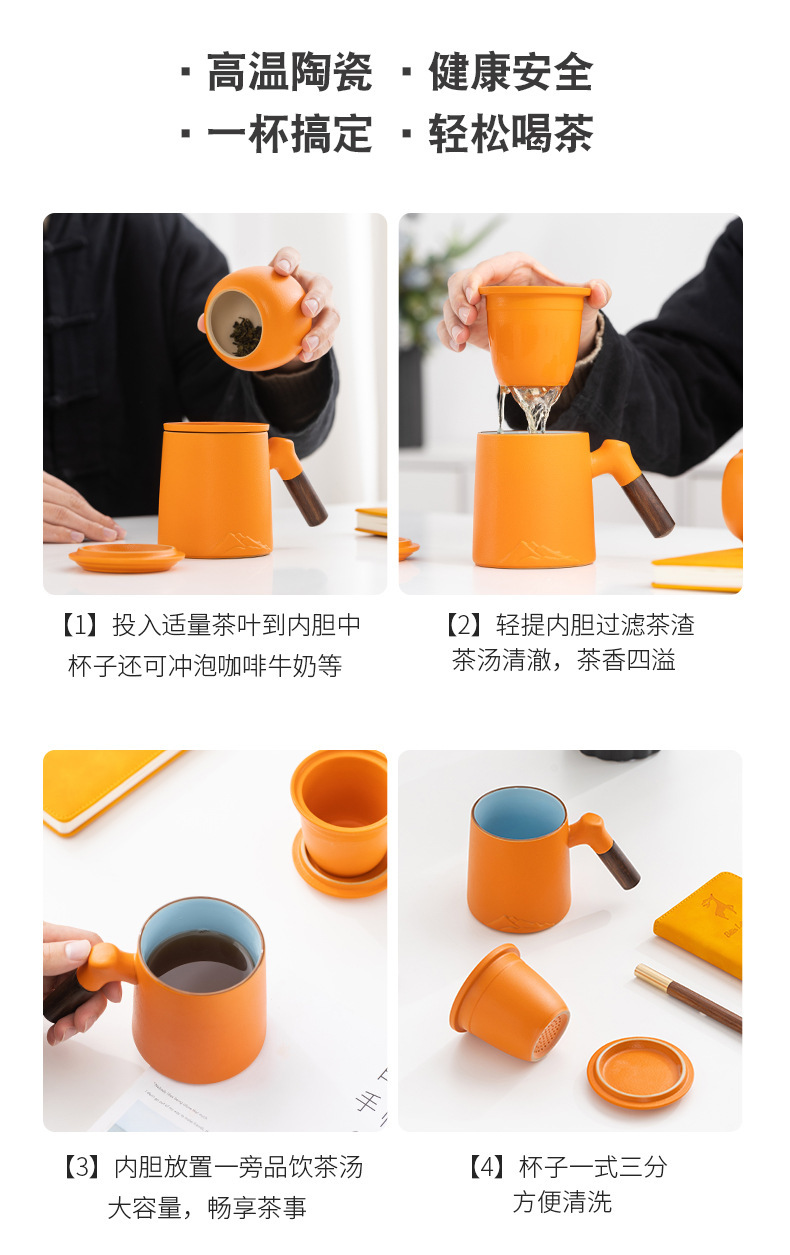 · 高温陶瓷 · 健康安全
· 一杯搞定 · 轻松喝茶

【1】投入适量茶叶到内胆中
杯子还可冲泡咖啡牛奶等

【2】轻提内胆过滤茶渣
茶汤清澈，茶香四溢

【3】内胆放置一旁品饮茶汤
大容量，畅享茶事

【4】杯子一式三分
方便清洗