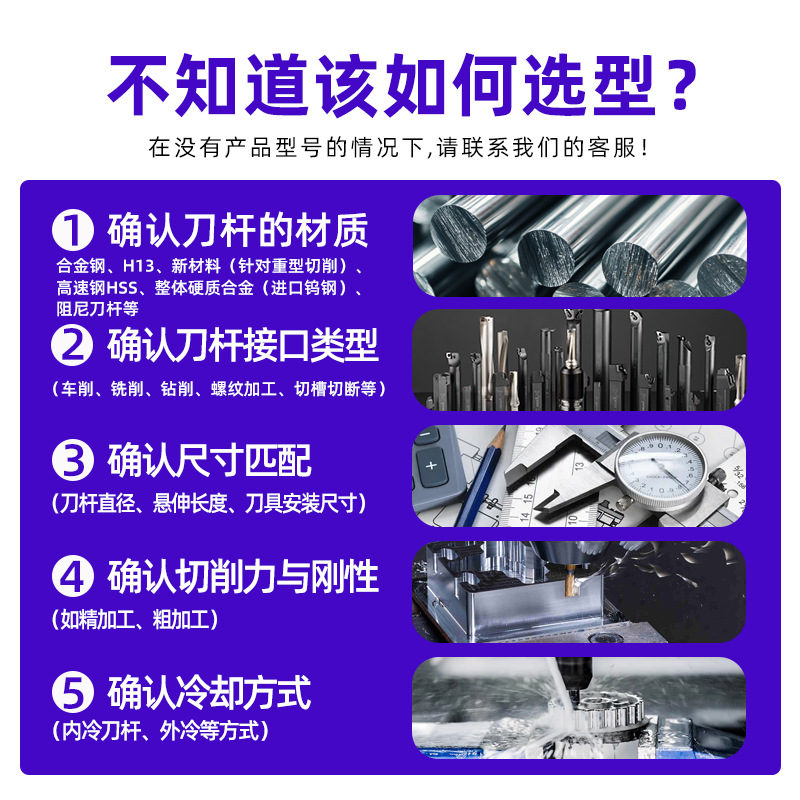 不知道该如何选型？

在没有产品型号的情况下，请联系我们的客服！

1 确认刀杆的材质
合金钢、H13、新材料（针对重型切削）、高速钢HSS、整体硬质合金（进口钨钢）、阻尼刀杆等

2 确认刀杆接口类型
（车削、铣削、钻削、螺纹加工、切槽切断等）

3 确认尺寸匹配
（刀杆直径、悬伸长度、刀具安装尺寸）

4 确认切削力与刚性
（如精加工、粗加工）

5 确认冷却方式
（内冷刀杆、外冷等方式）