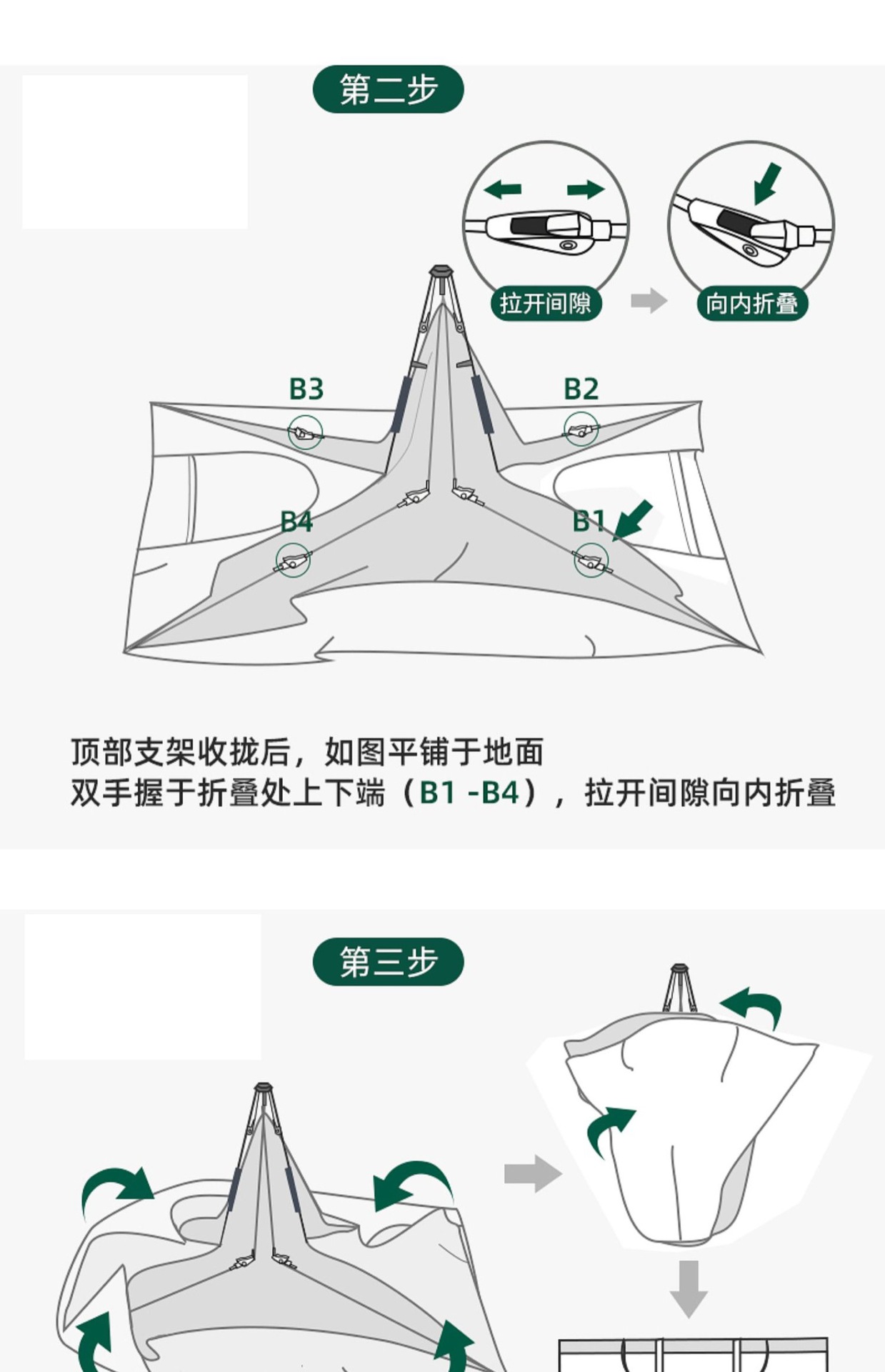 第二步

拉开间隙

向内折叠

B3

B2

B4

B1

顶部支架收拢后，如图平铺于地面
双手握于折叠处上下端（B1 -B4），拉开间隙向内折叠

第三步