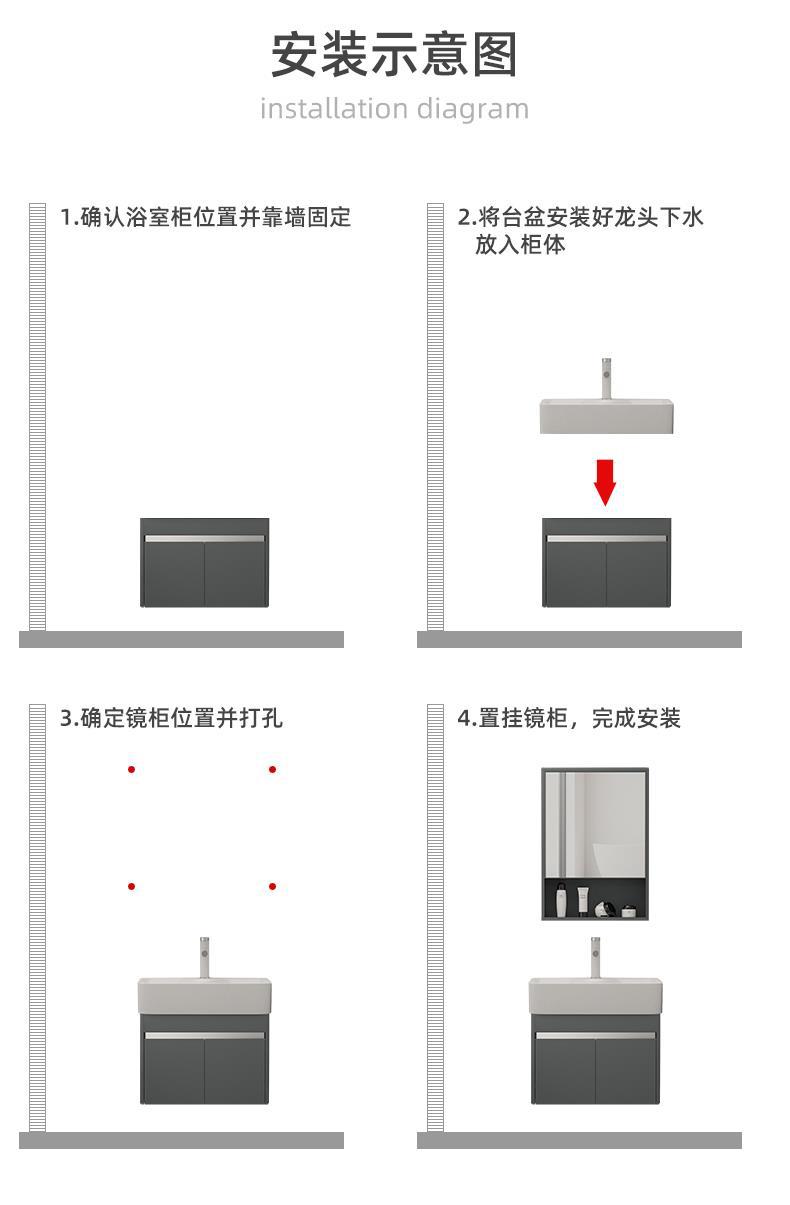 安装示意图
installation diagram

1.确认浴室柜位置并靠墙固定

2.将台盆安装好龙头下水放入柜体

3.确定镜柜位置并打孔

4.置挂镜柜，完成安装