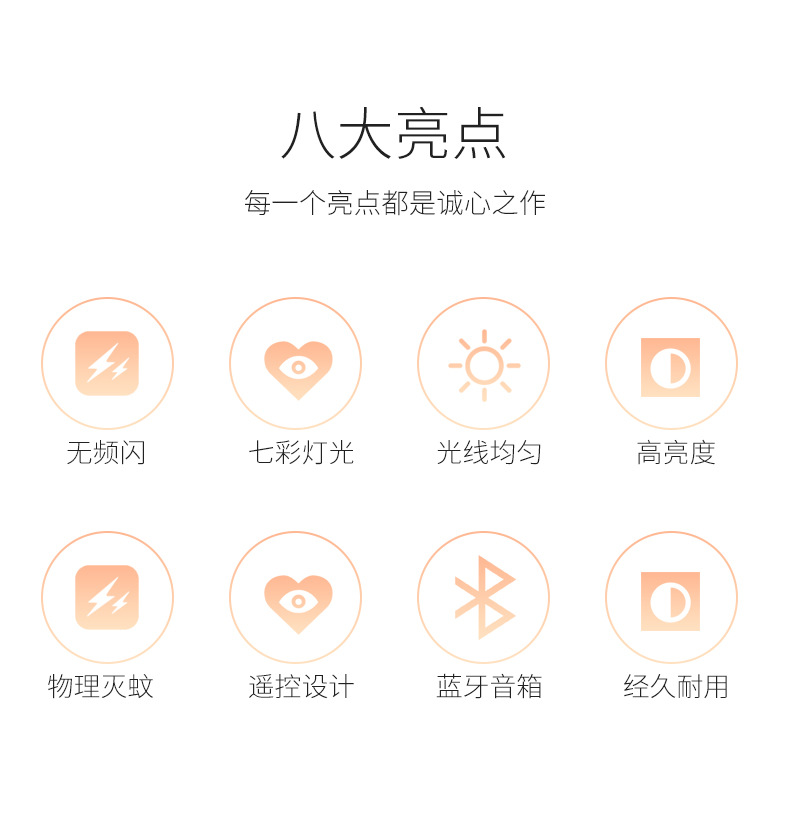 八大亮点

每一个亮点都是诚心之作

无频闪

七彩灯光

光线均匀

高亮度

物理灭蚊

遥控设计

蓝牙音箱

经久耐用