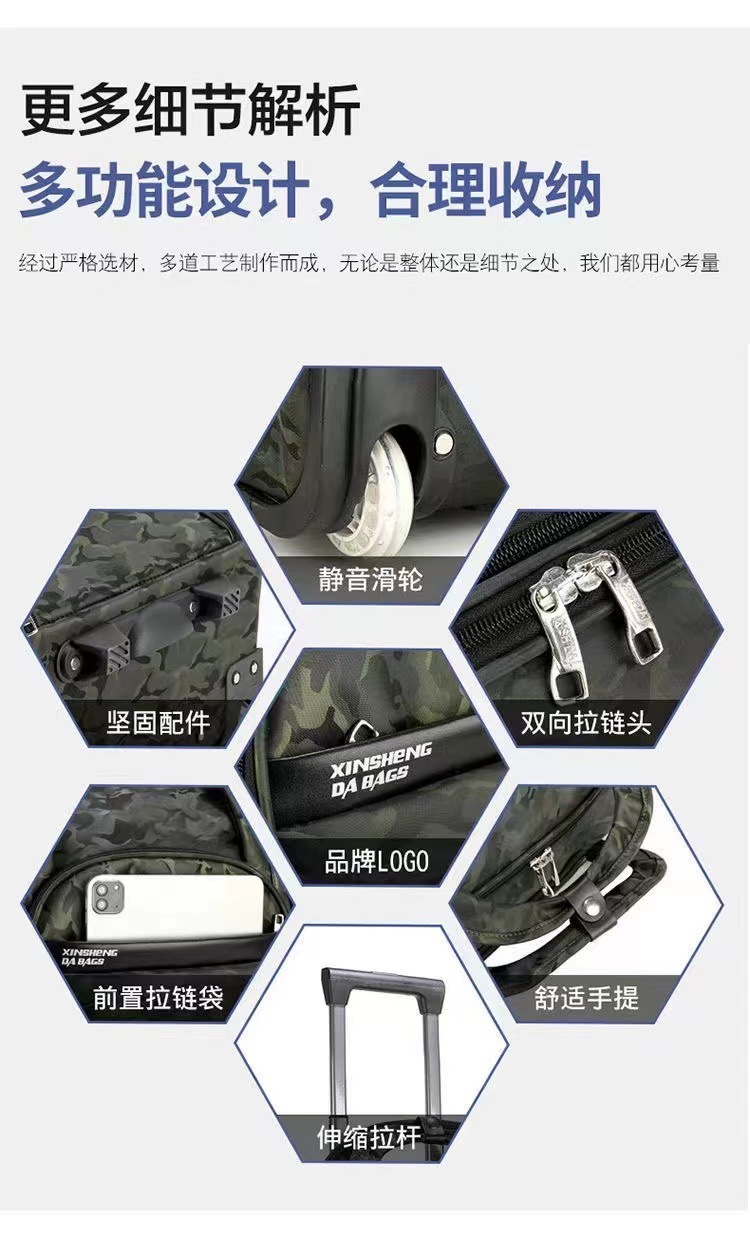 更多细节解析
多功能设计，合理收纳

经过严格选材，多道工艺制作而成，无论是整体还是细节之处，我们都用心考量

静音滑轮

坚固配件

双向拉链头

XINSHENG DA BAGS

品牌LOGO

XINSHENG DA BAGS

前置拉链袋

舒适手提

伸缩拉杆