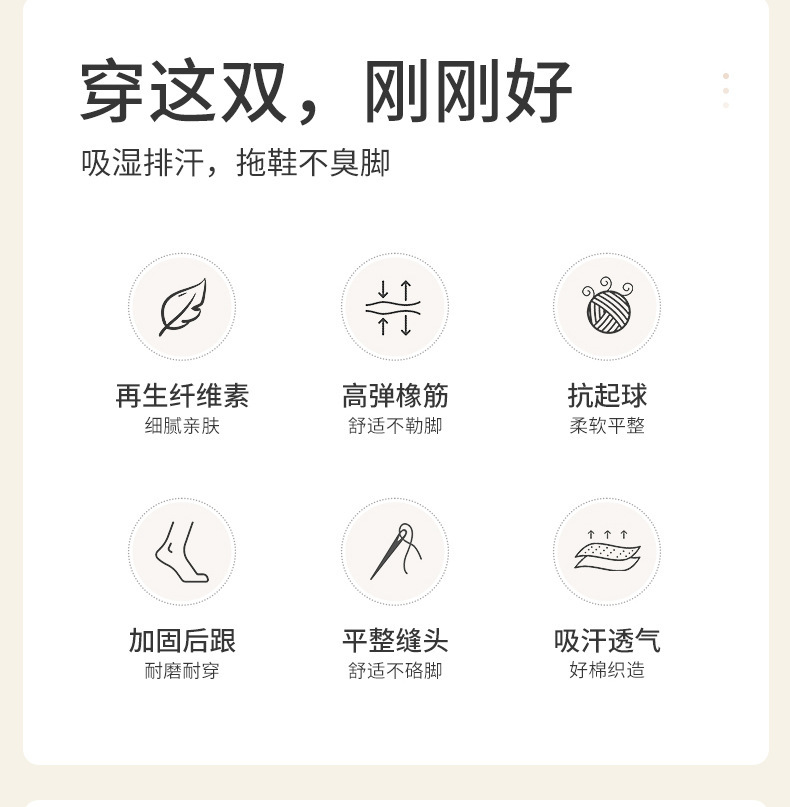 穿这双，刚刚好

吸湿排汗，拖鞋不臭脚

再生纤维素
细腻亲肤

高弹橡筋
舒适不勒脚

抗起球
柔软平整

加固后跟
耐磨耐穿

平整缝头
舒适不硌脚

吸汗透气
好棉织造