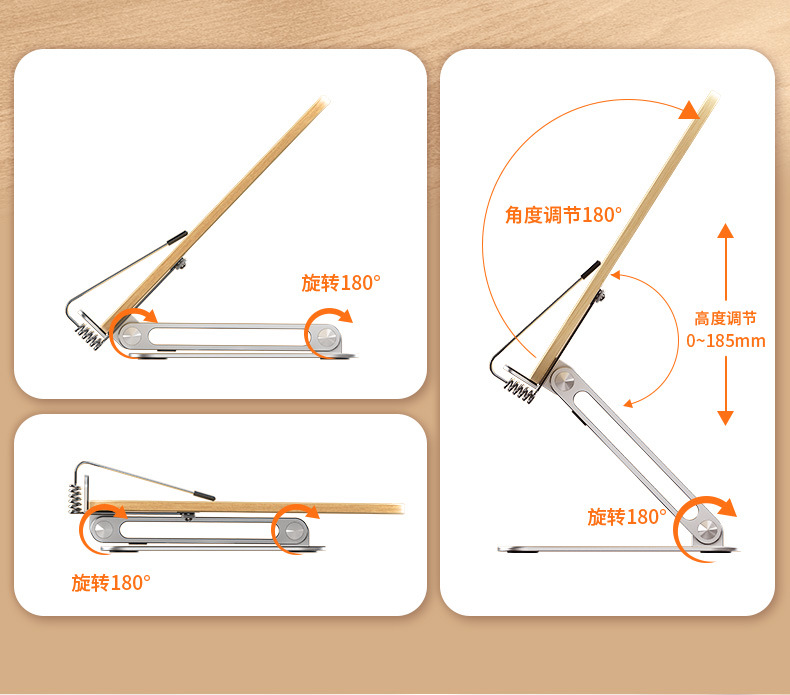 旋转180°

旋转180°

角度调节180°

高度调节
0~185mm

旋转180°