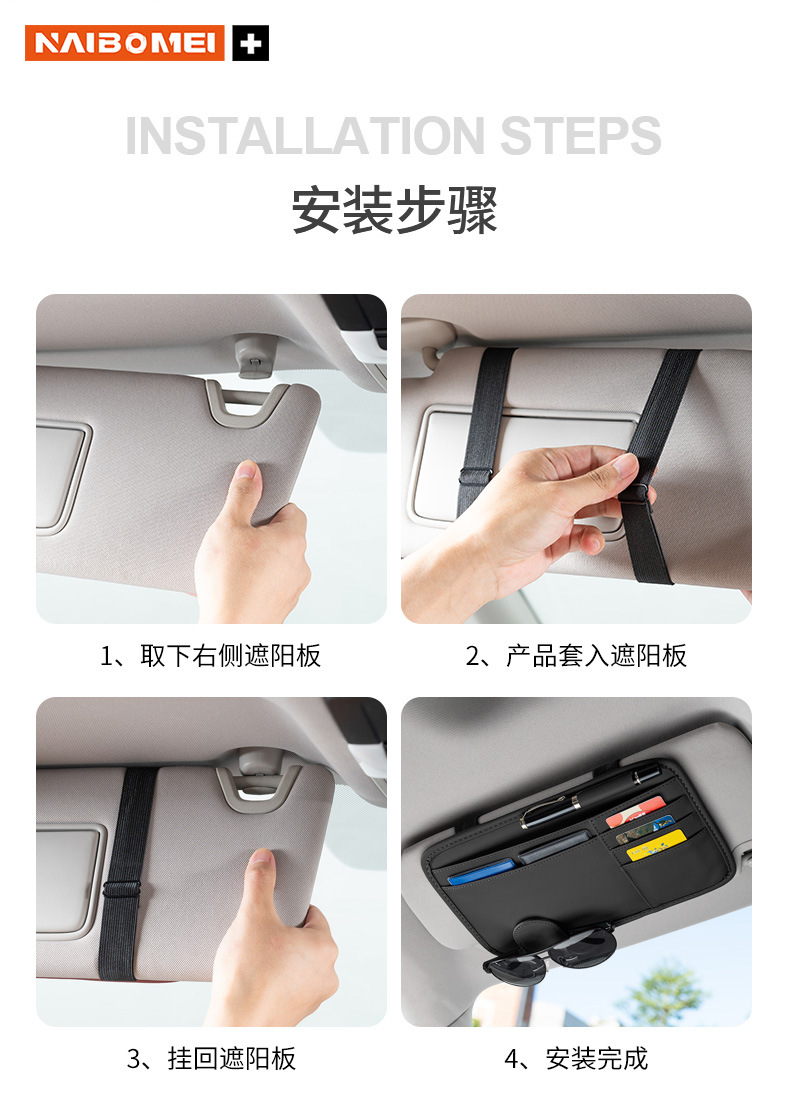 NAIBOMEI +

INSTALLATION STEPS

安装步骤

1、取下右侧遮阳板

2、产品套入遮阳板

3、挂回遮阳板

4、安装完成