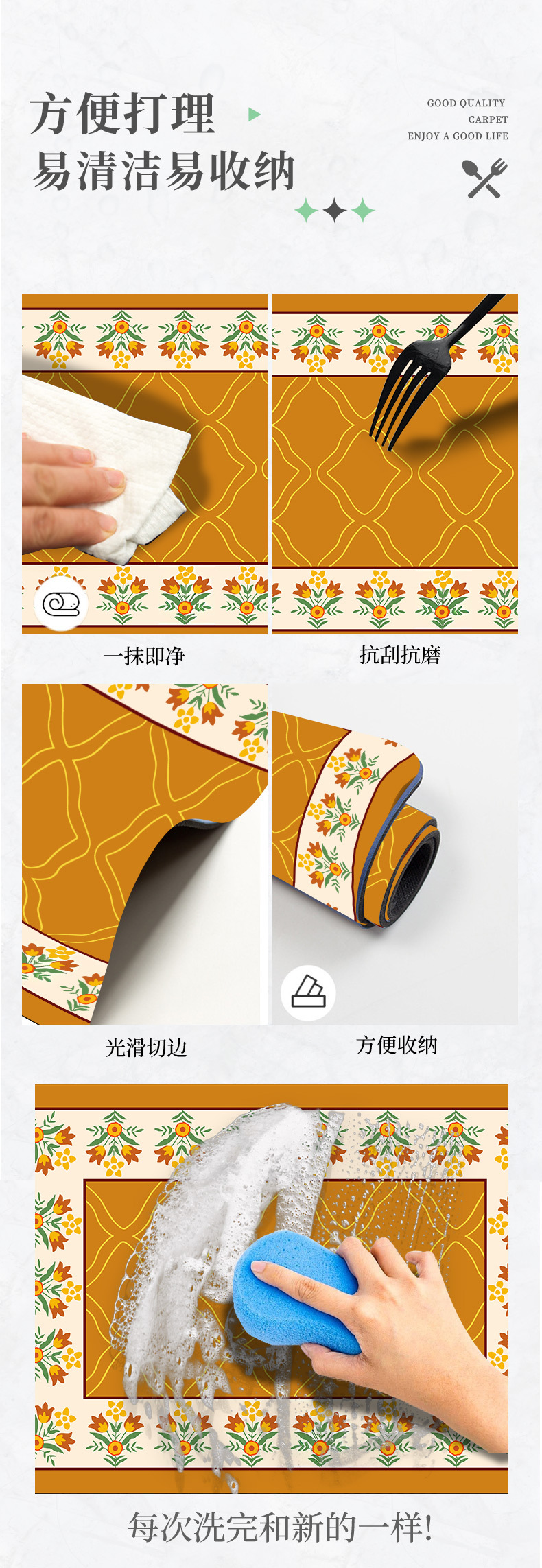 方便打理
易清洁易收纳

GOOD QUALITY
CARPET
ENJOY A GOOD LIFE

一抹即净

抗刮抗磨

光滑切边

方便收纳

每次洗完和新的一样!