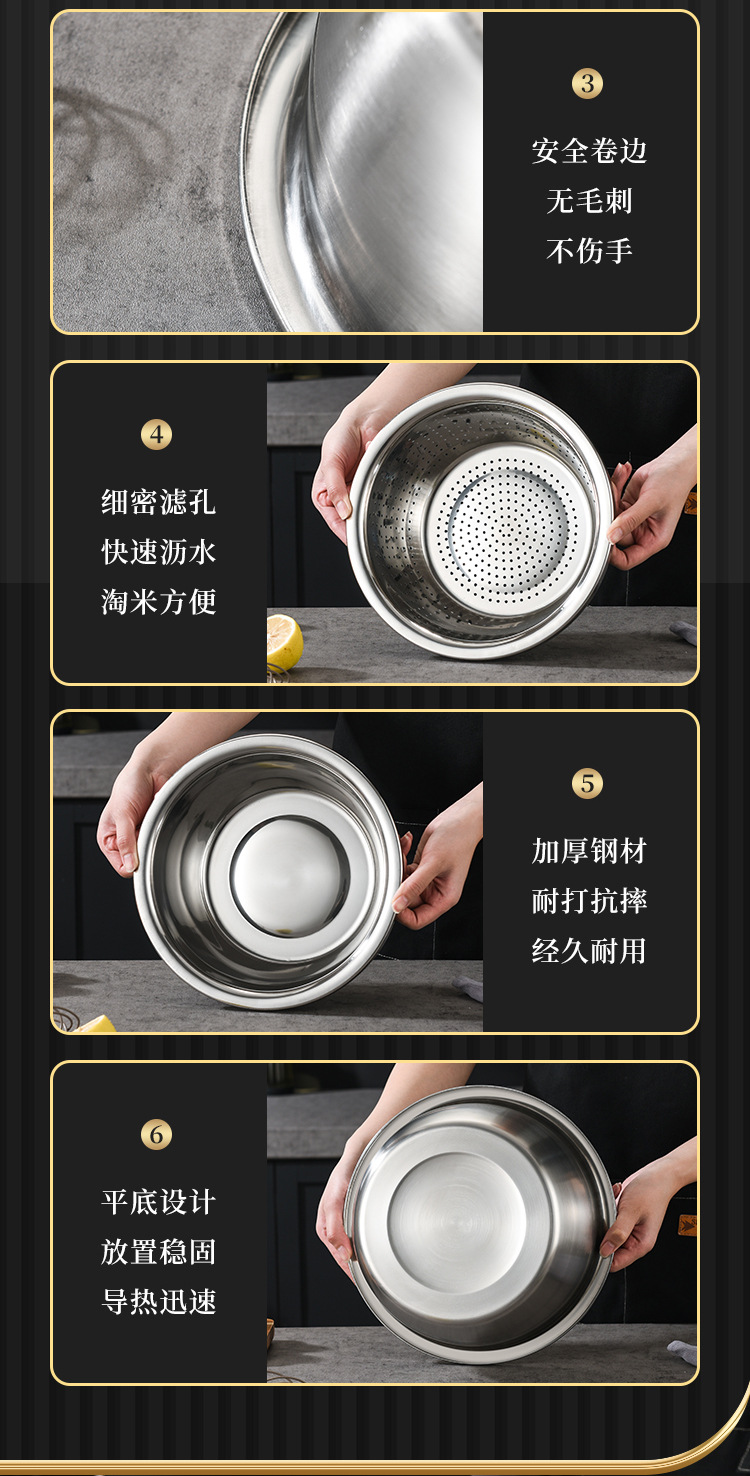 3

安全卷边
无毛刺
不伤手

4

细密滤孔
快速沥水
淘米方便

5

加厚钢材
耐打抗摔
经久耐用

6

平底设计
放置稳固
导热迅速