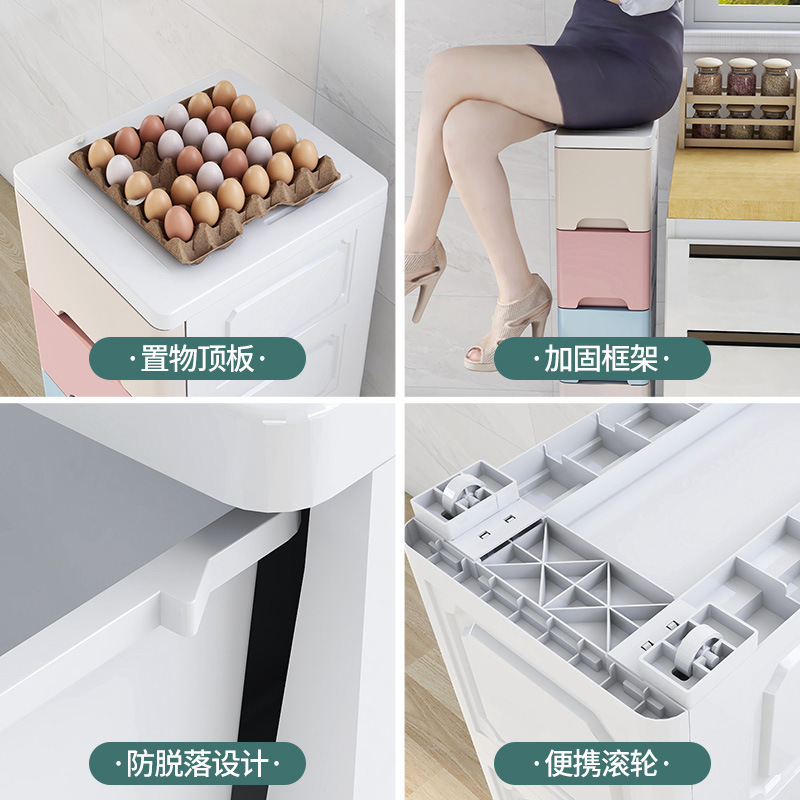 ·置物顶板·

·加固框架·

·防脱落设计·

·便携滚轮·