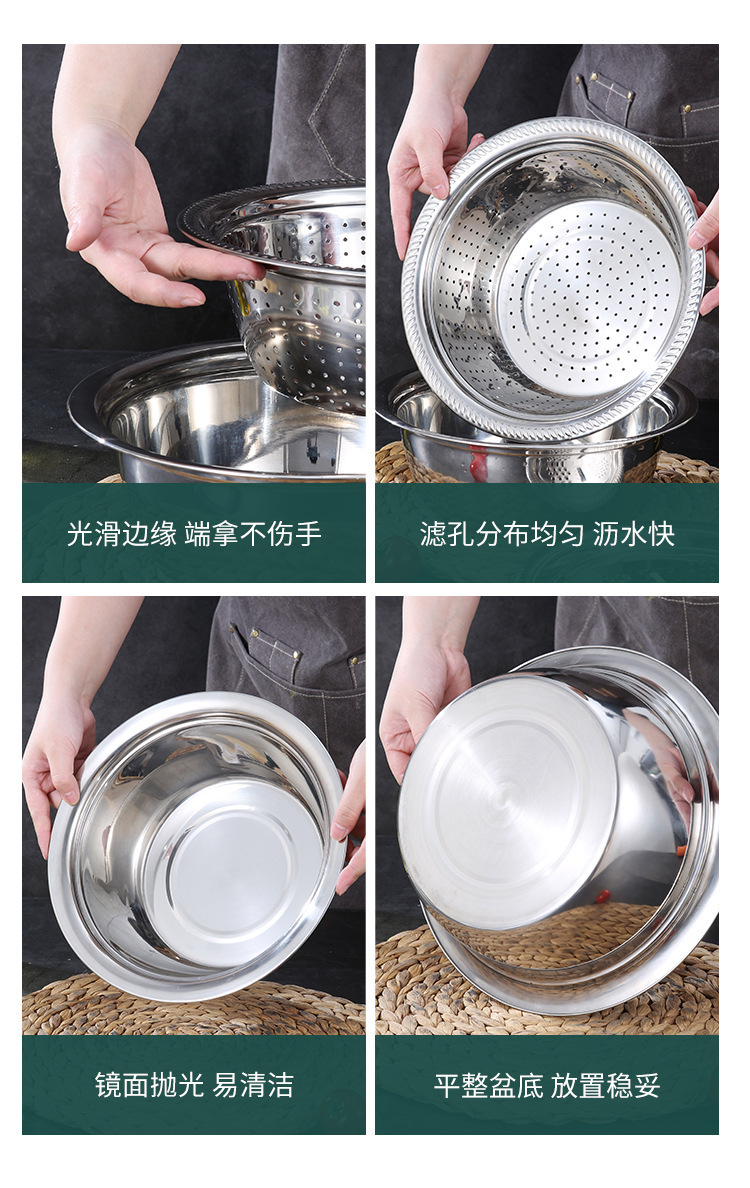 光滑边缘 端拿不伤手

滤孔分布均匀 沥水快

镜面抛光 易清洁

平整盆底 放置稳妥