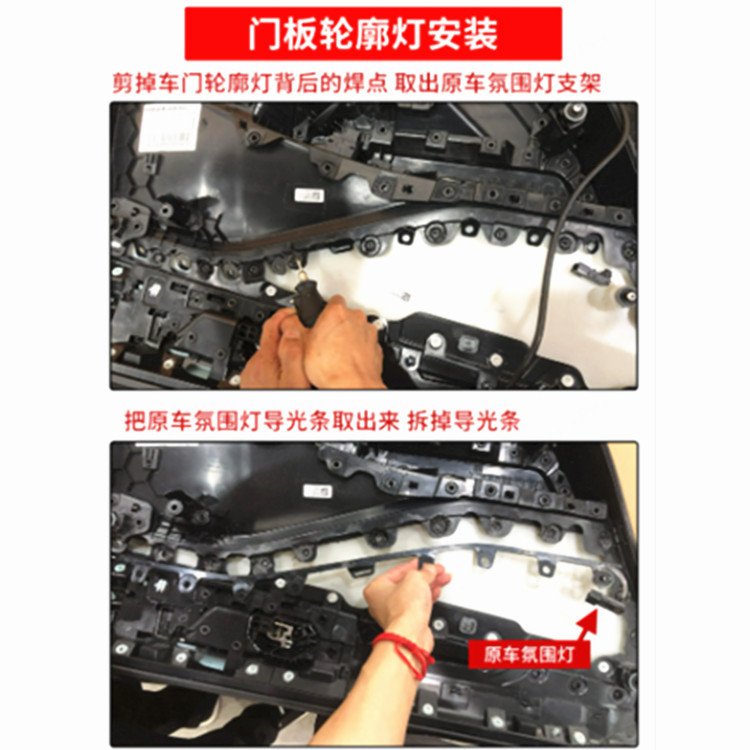 门板轮廓灯安装

剪掉车门轮廓灯背后的焊点 取出原车氛围灯支架

把原车氛围灯导光条取出来 拆掉导光条

原车氛围灯