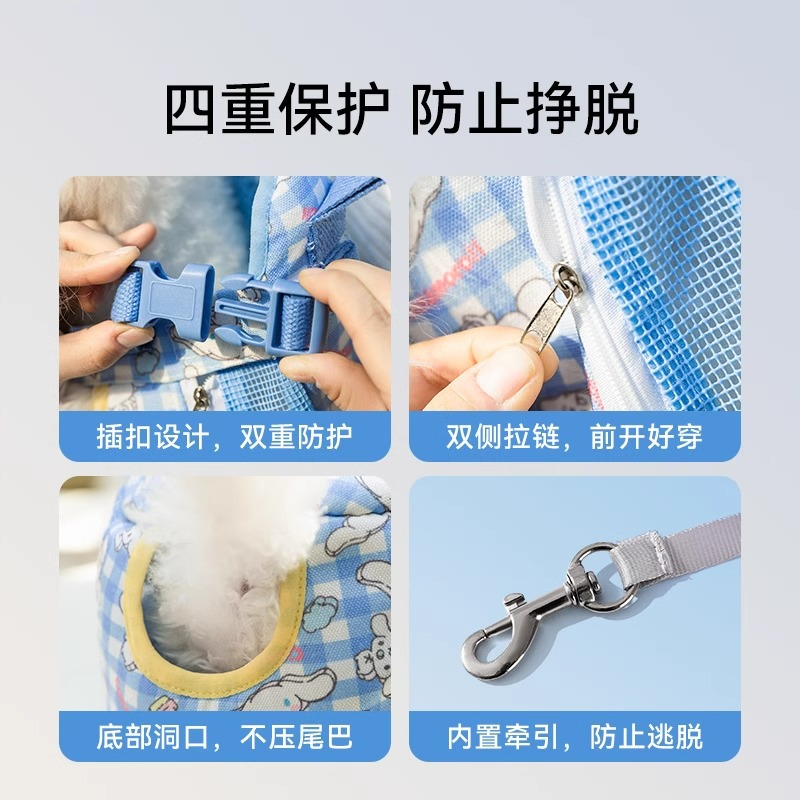 四重保护 防止挣脱

插扣设计，双重防护

双侧拉链，前开好穿

底部洞口，不压尾巴

内置牵引，防止逃脱