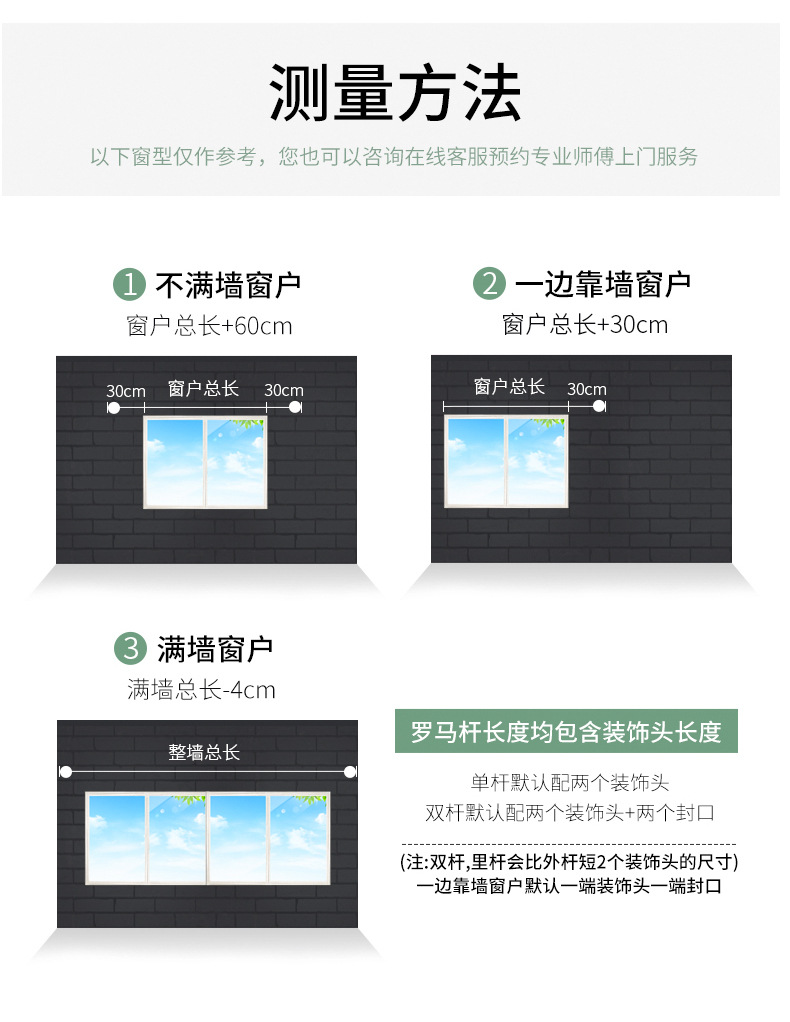 测量方法

以下窗型仅作参考，您也可以咨询在线客服预约专业师傅上门服务

1 不满墙窗户
窗户总长+60cm

30cm 窗户总长 30cm

2 一边靠墙窗户
窗户总长+30cm

窗户总长 30cm

3 满墙窗户
满墙总长-4cm

整墙总长

罗马杆长度均包含装饰头长度

单杆默认配两个装饰头
双杆默认配两个装饰头+两个封口

(注:双杆,里杆会比外杆短2个装饰头的尺寸)
一边靠墙窗户默认一端装饰头一端封口