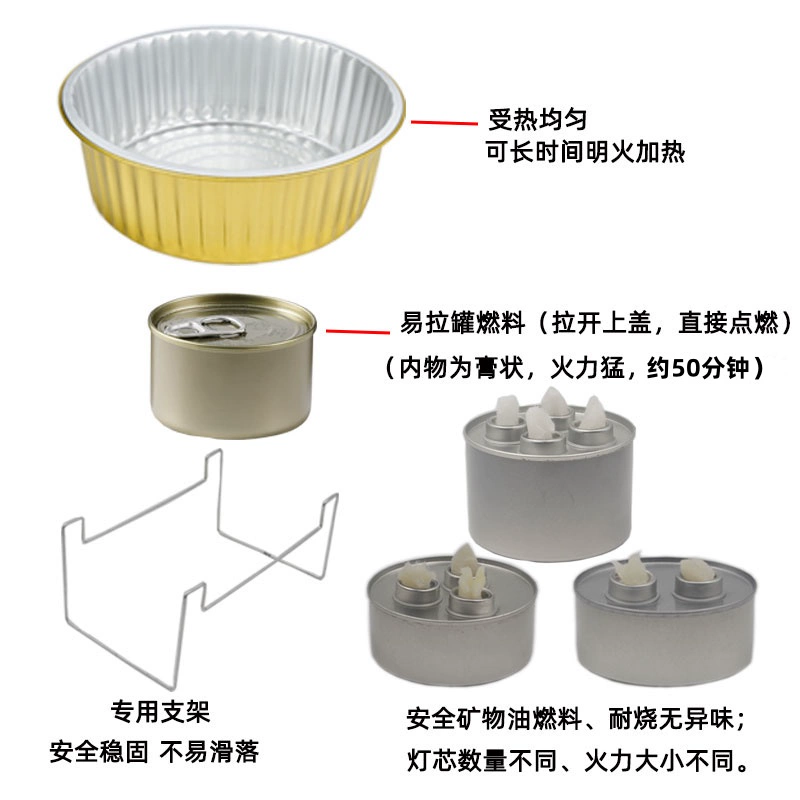 受热均匀
可长时间明火加热

易拉罐燃料（拉开上盖，直接点燃）
（内物为膏状，火力猛，约50分钟）

专用支架
安全稳固 不易滑落

安全矿物油燃料、耐烧无异味；
灯芯数量不同、火力大小不同。