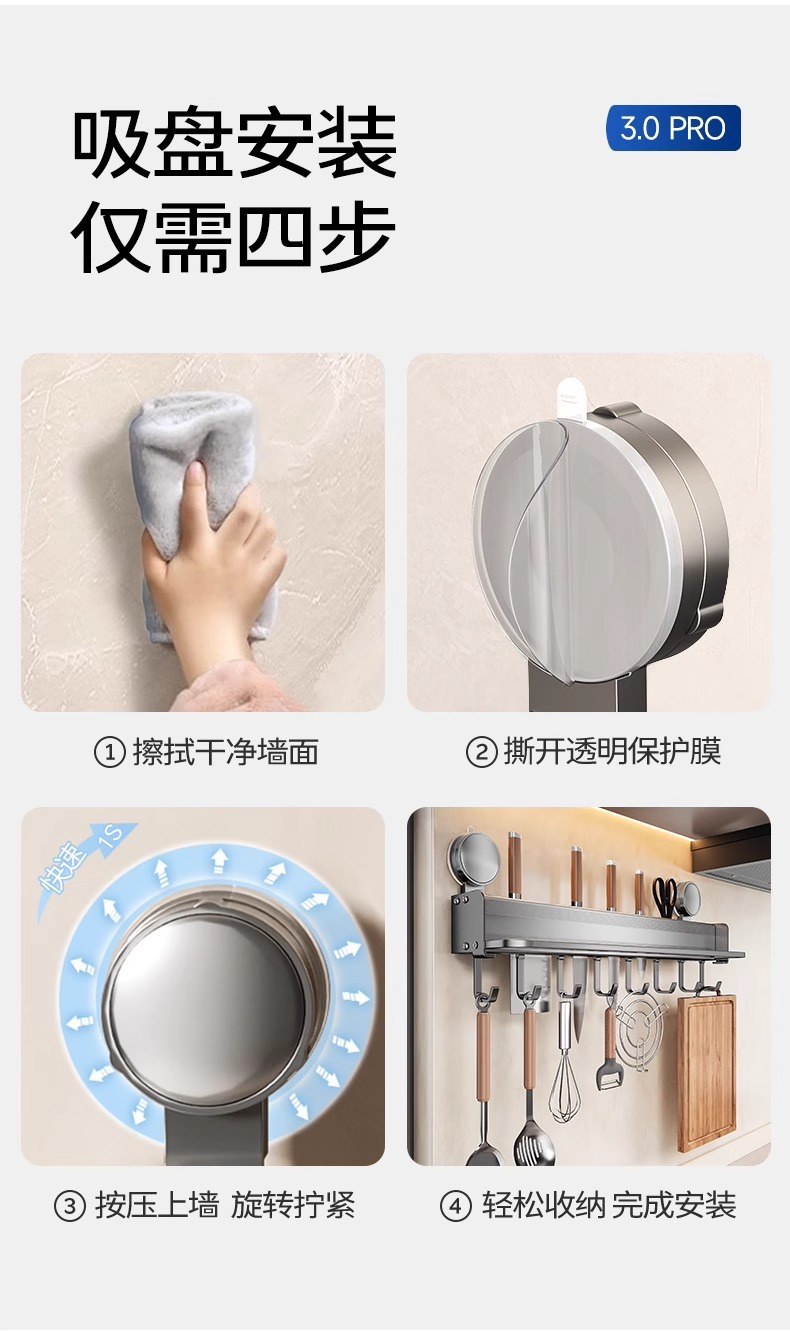 吸盘安装
仅需四步

3.0 PRO

① 擦拭干净墙面

② 撕开透明保护膜

快速 1S

③ 按压上墙 旋转拧紧

④ 轻松收纳 完成安装