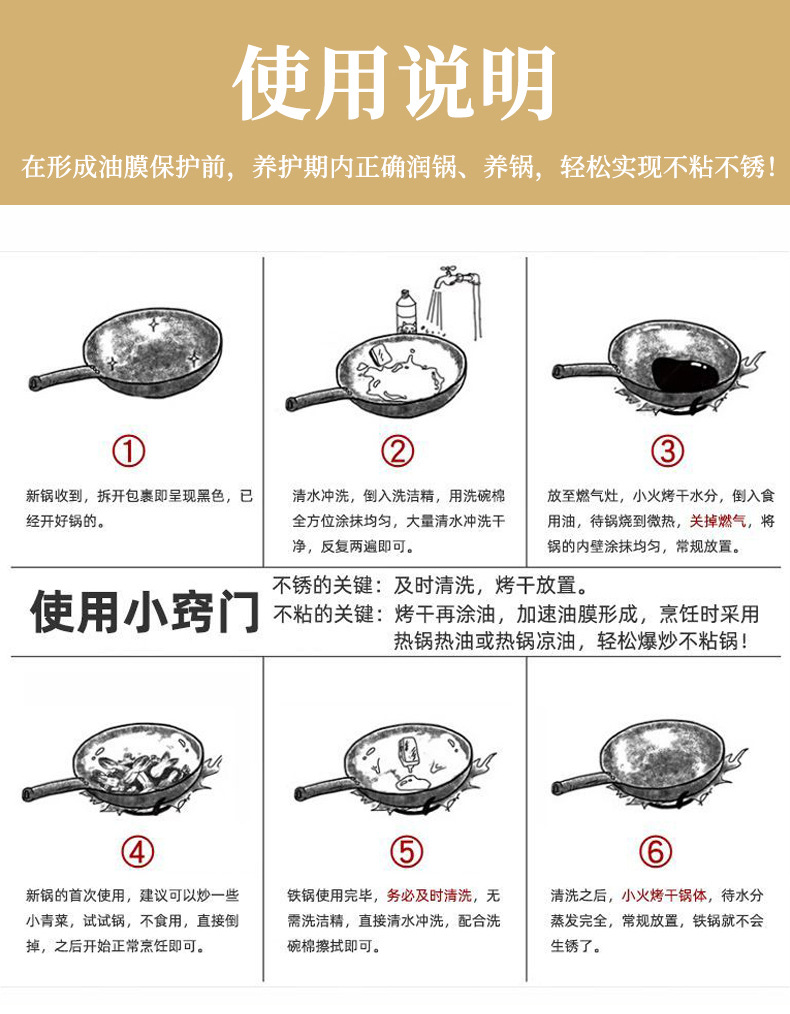 使用说明

在形成油膜保护前，养护期内正确润锅、养锅，轻松实现不粘不锈！

①

新锅收到，拆开包裹即呈现黑色，已经开好锅的。

②

清水冲洗，倒入洗洁精，用洗碗棉全方位涂抹均匀，大量清水冲洗干净，反复两遍即可。

③

放至燃气灶，小火烤干水分，倒入食用油，待锅烧到微热，关掉燃气，将锅的内壁涂抹均匀，常规放置。

使用小窍门

不锈的关键：及时清洗，烤干放置。

不粘的关键：烤干再涂油，加速油膜形成，烹饪时采用热锅热油或热锅凉油，轻松爆炒不粘锅！

④

新锅的首次使用，建议可以炒一些小青菜，试试锅，不食用，直接倒掉，之后开始正常烹饪即可。

⑤

铁锅使用完毕，务必及时清洗，无需洗洁精，直接清水冲洗，配合洗碗棉擦拭即可。

⑥

清洗之后，小火烤干锅体，待水分蒸发完全，常规放置，铁锅就不会生锈了。