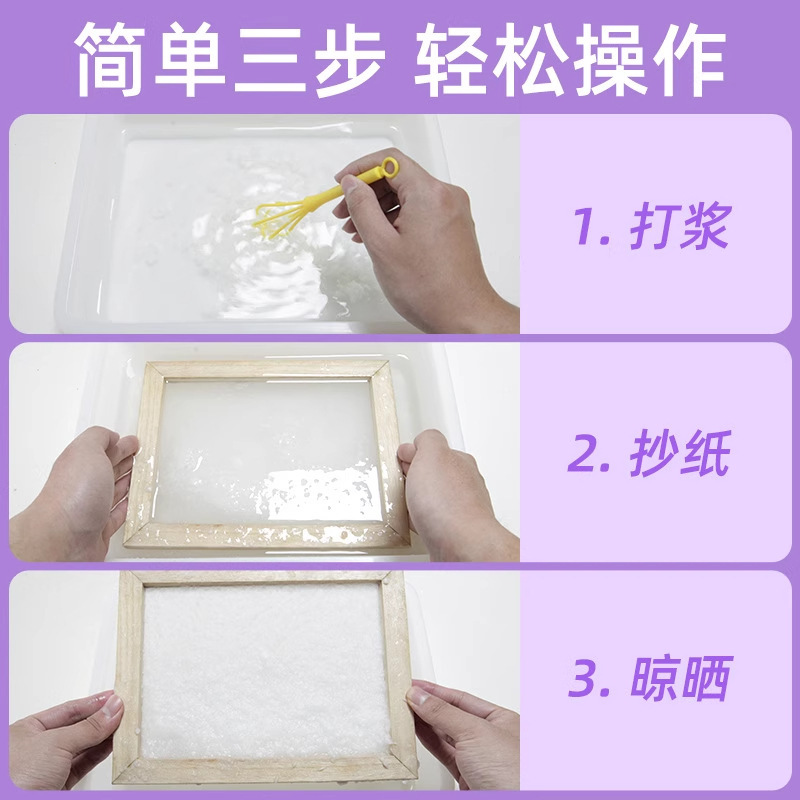 简单三步 轻松操作

1. 打浆

2. 抄纸

3. 晾晒