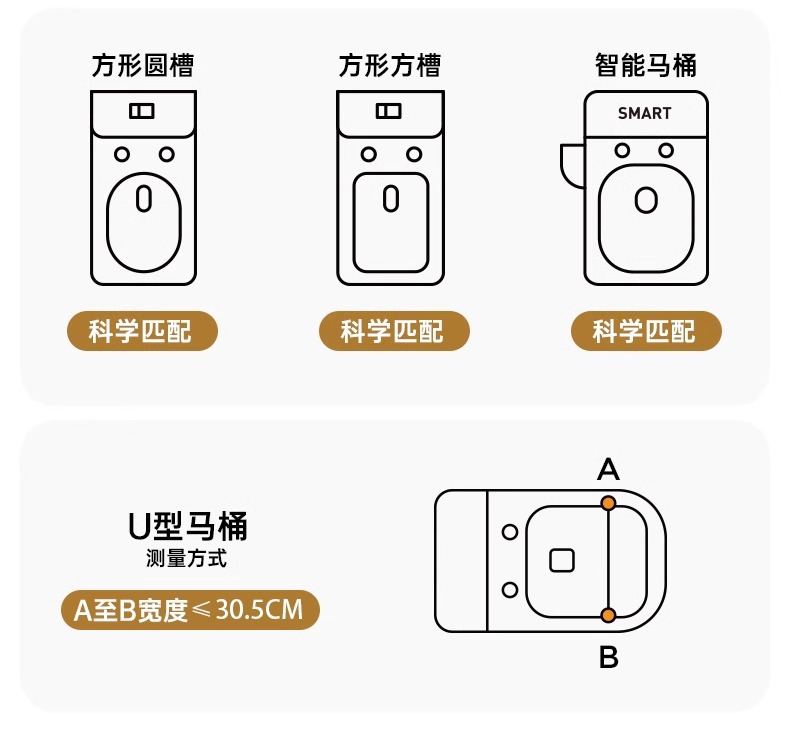 方形圆槽

科学匹配

方形方槽

科学匹配

智能马桶

SMART

科学匹配

U型马桶
测量方式

A至B宽度≤30.5CM

A

B