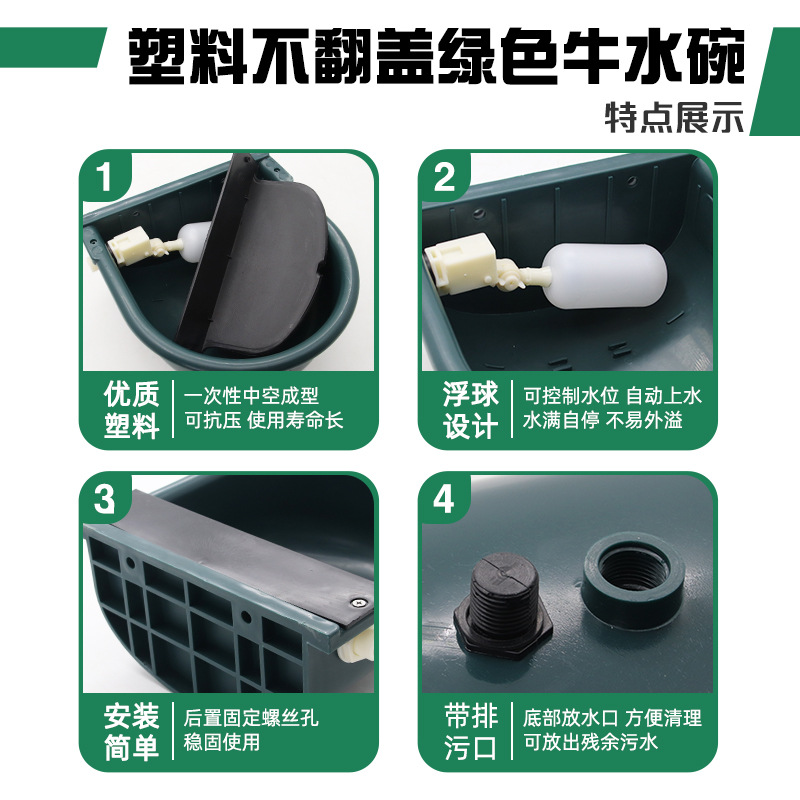 塑料不翻盖绿色牛水碗

特点展示

1

优质塑料

一次性中空成型
可抗压 使用寿命长

2

浮球设计

可控制水位 自动上水
水满自停 不易外溢

3

安装简单

后置固定螺丝孔
稳固使用

4

带排污口

底部放水口 方便清理
可放出残余污水