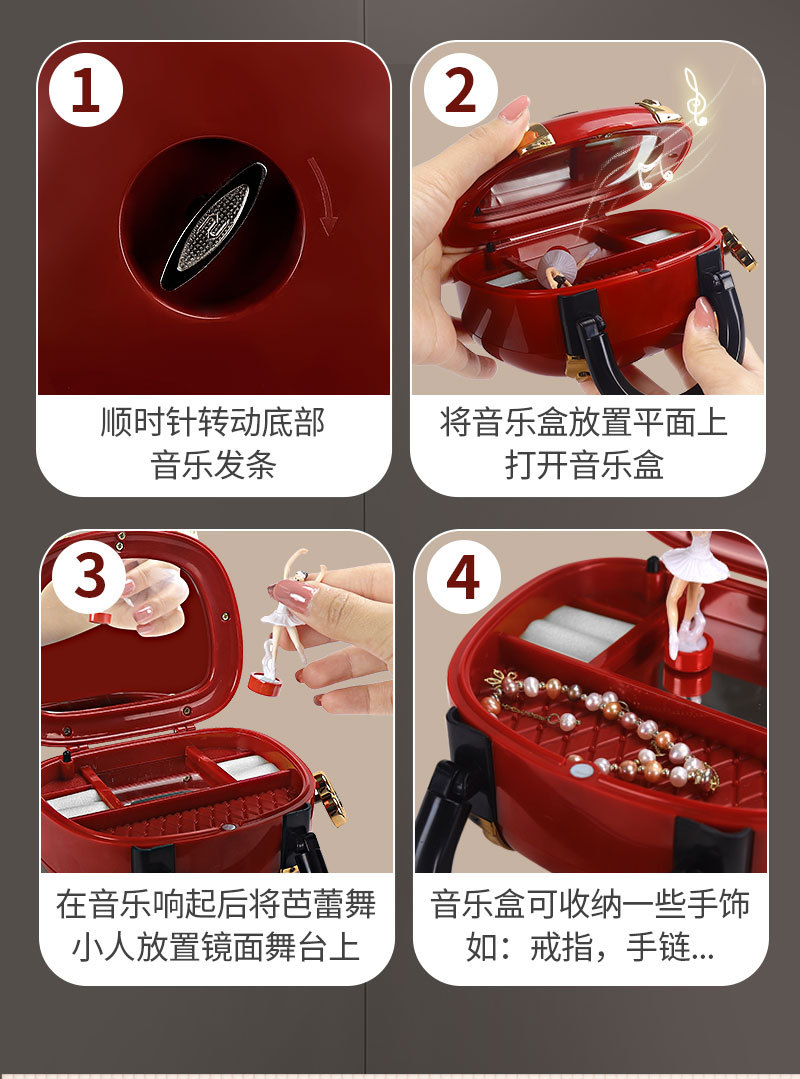 1

顺时针转动底部
音乐发条

2

将音乐盒放置平面上
打开音乐盒

3

在音乐响起后将芭蕾舞
小人放置镜面舞台上

4

音乐盒可收纳一些手饰
如：戒指，手链...