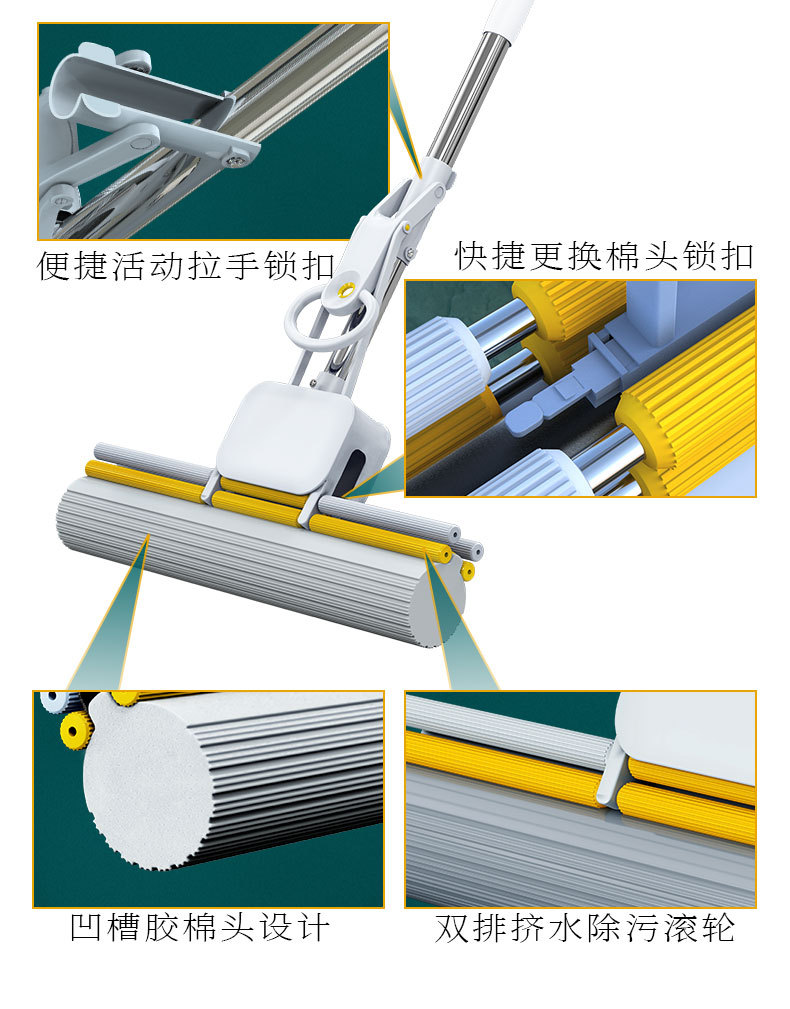 便捷活动拉手锁扣

快捷更换棉头锁扣

凹槽胶棉头设计

双排挤水除污滚轮