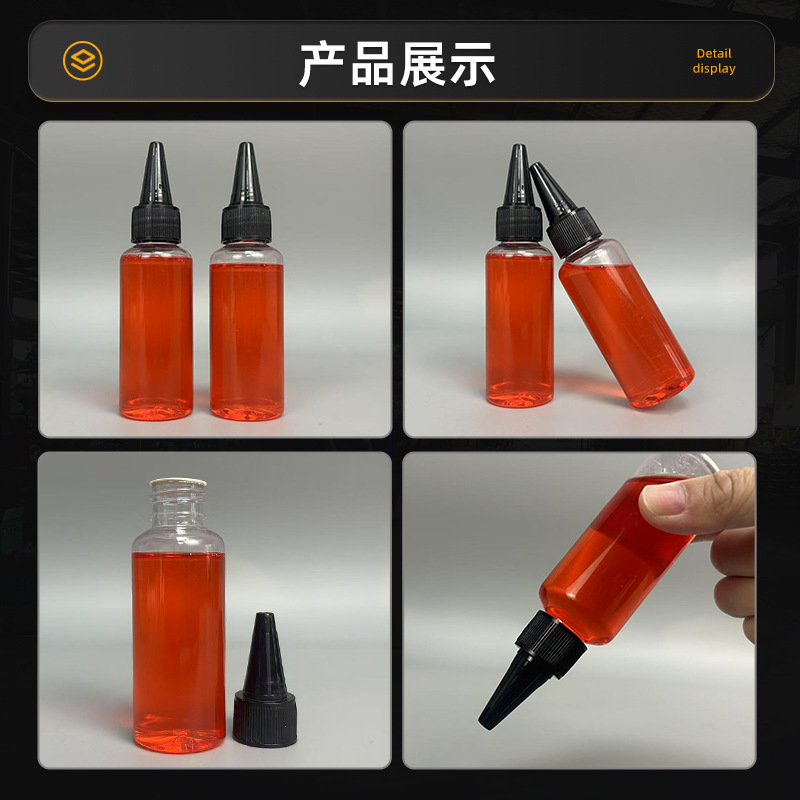 产品展示

Detail display