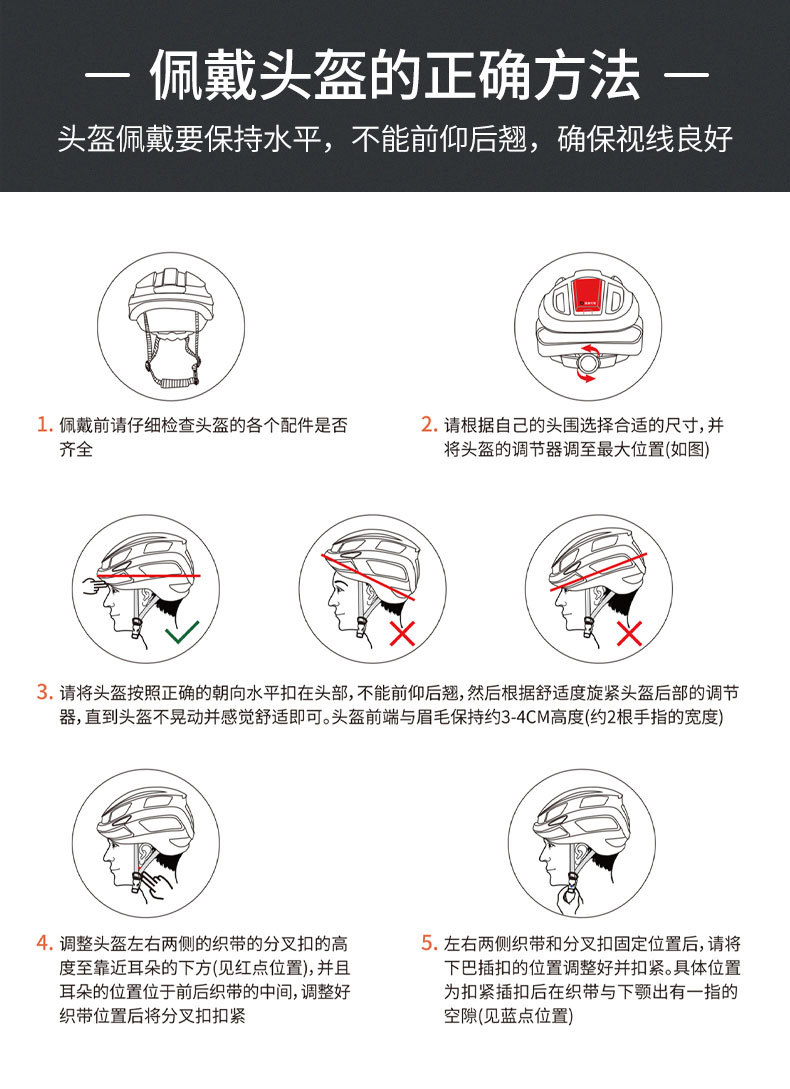 — 佩戴头盔的正确方法 —

头盔佩戴要保持水平，不能前仰后翘，确保视线良好

1. 佩戴前请仔细检查头盔的各个配件是否齐全

2. 请根据自己的头围选择合适的尺寸，并将头盔的调节器调至最大位置(如图)

3. 请将头盔按照正确的朝向水平扣在头部，不能前仰后翘，然后根据舒适度旋紧头盔后部的调节器，直到头盔不晃动并感觉舒适即可。头盔前端与眉毛保持约3-4CM高度(约2根手指的宽度)

4. 调整头盔左右两侧的织带的分叉扣的高度至靠近耳朵的下方(见红点位置)，并且耳朵的位置位于前后织带的中间，调整好织带位置后将分叉扣扣紧

5. 左右两侧织带和分叉扣固定位置后，请将下巴插扣的位置调整好并扣紧。具体位置为扣紧插扣后在织带与下颚出有一指的空隙(见蓝点位置)