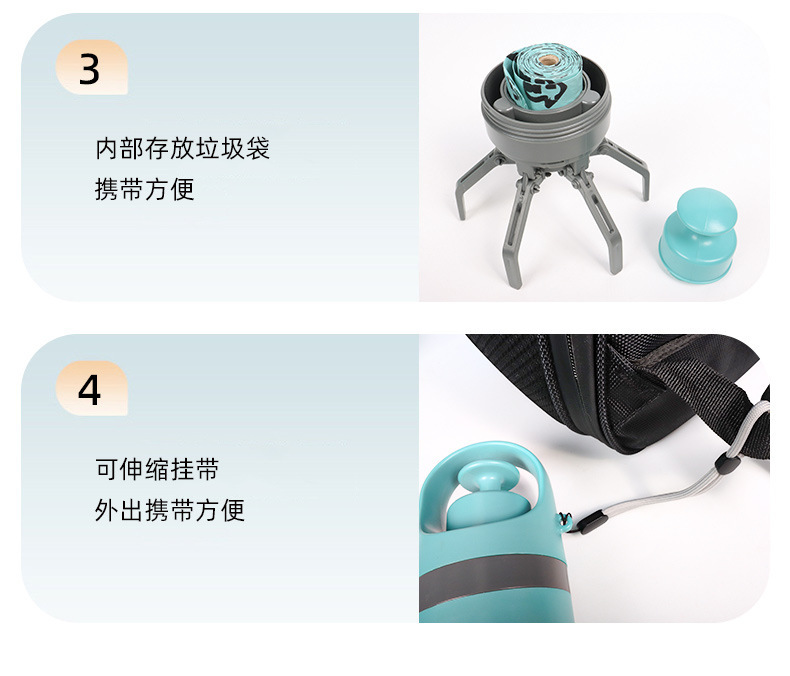 3

内部存放垃圾袋
携带方便

4

可伸缩挂带
外出携带方便