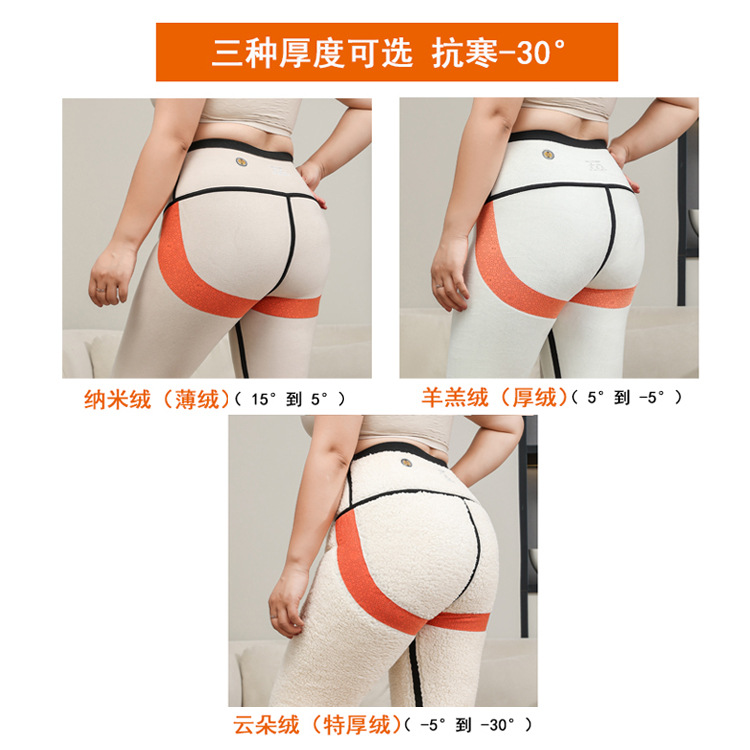 三种厚度可选 抗寒-30°

纳米绒（薄绒）( 15° 到 5° )

羊羔绒（厚绒）( 5° 到 -5° )

云朵绒（特厚绒）( -5° 到 -30° )