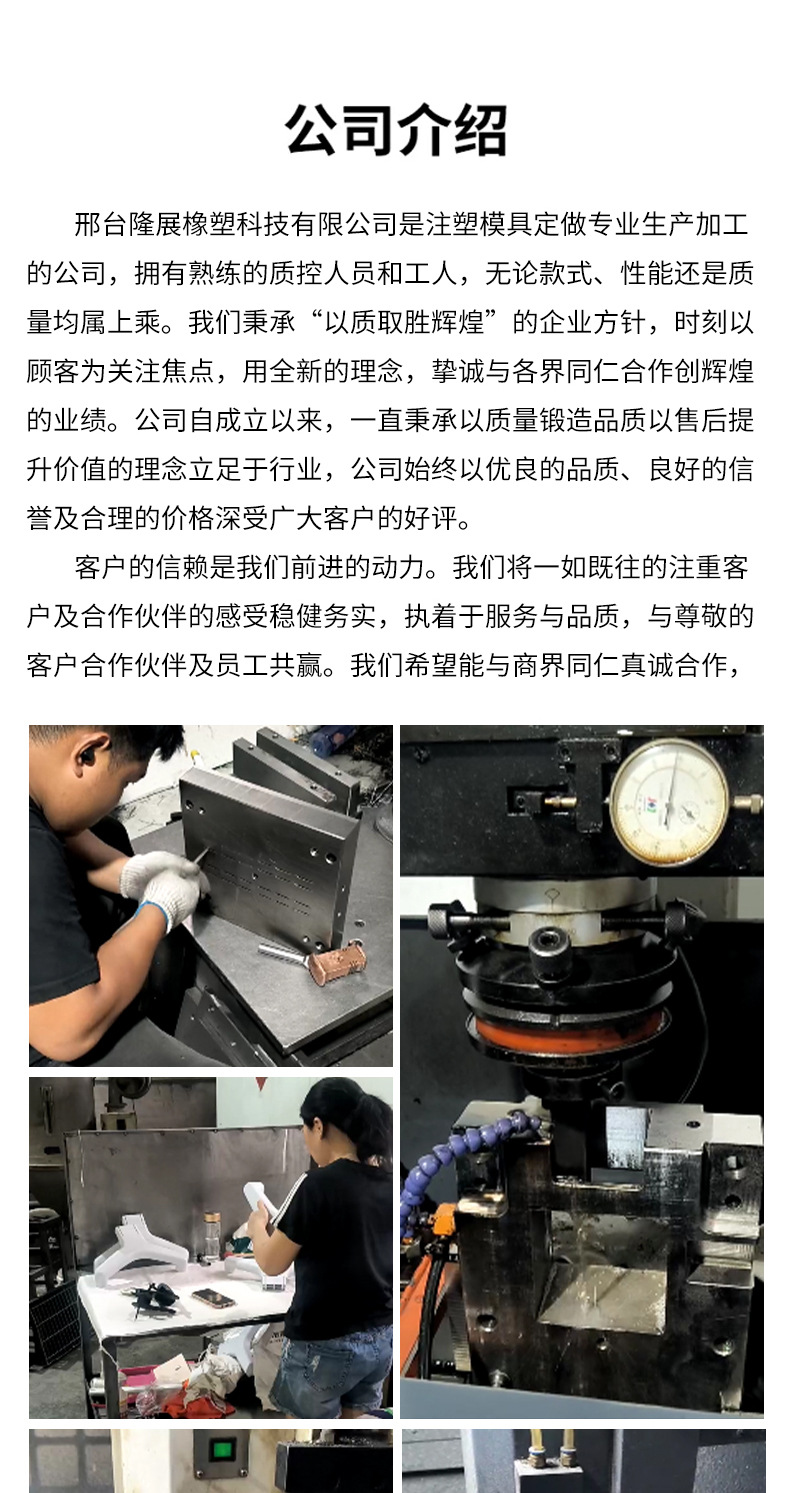 公司介绍

邢台隆展橡塑科技有限公司是注塑模具定做专业生产加工的公司，拥有熟练的质控人员和工人，无论款式、性能还是质量均属上乘。我们秉承“以质取胜辉煌”的企业方针，时刻以顾客为关注焦点，用全新的理念，挚诚与各界同仁合作创辉煌的业绩。公司自成立以来，一直秉承以质量锻造品质以售后提升价值的理念立足于行业，公司始终以优良的品质、良好的信誉及合理的价格深受广大客户的好评。

客户的信赖是我们前进的动力。我们将一如既往的注重客户及合作伙伴的感受稳健务实，执着于服务与品质，与尊敬的客户合作伙伴及员工共赢。我们希望能与商界同仁真诚合作，