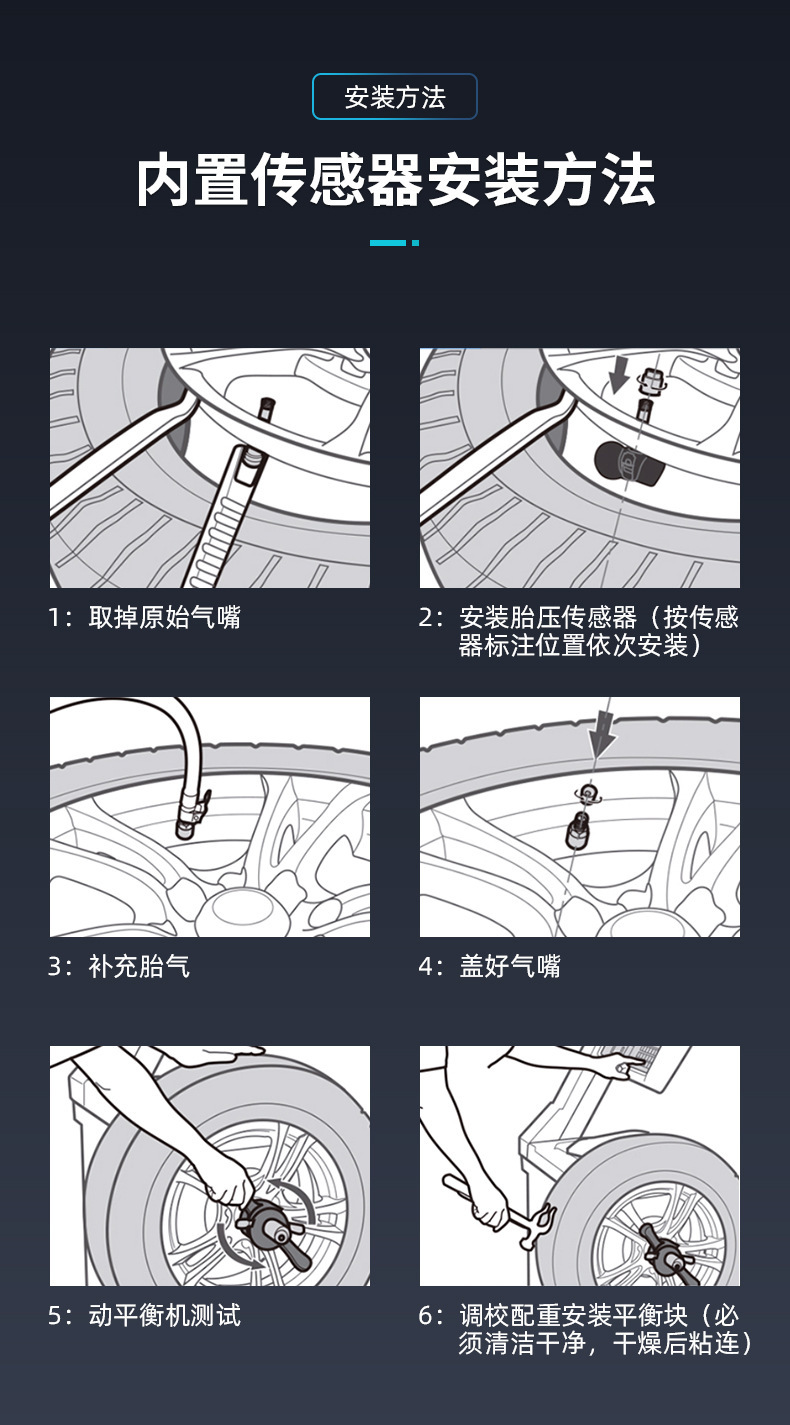 安装方法

内置传感器安装方法

1：取掉原始气嘴

2：安装胎压传感器（按传感器标注位置依次安装）

3：补充胎气

4：盖好气嘴

5：动平衡机测试

6：调校配重安装平衡块（必须清洁干净，干燥后粘连）