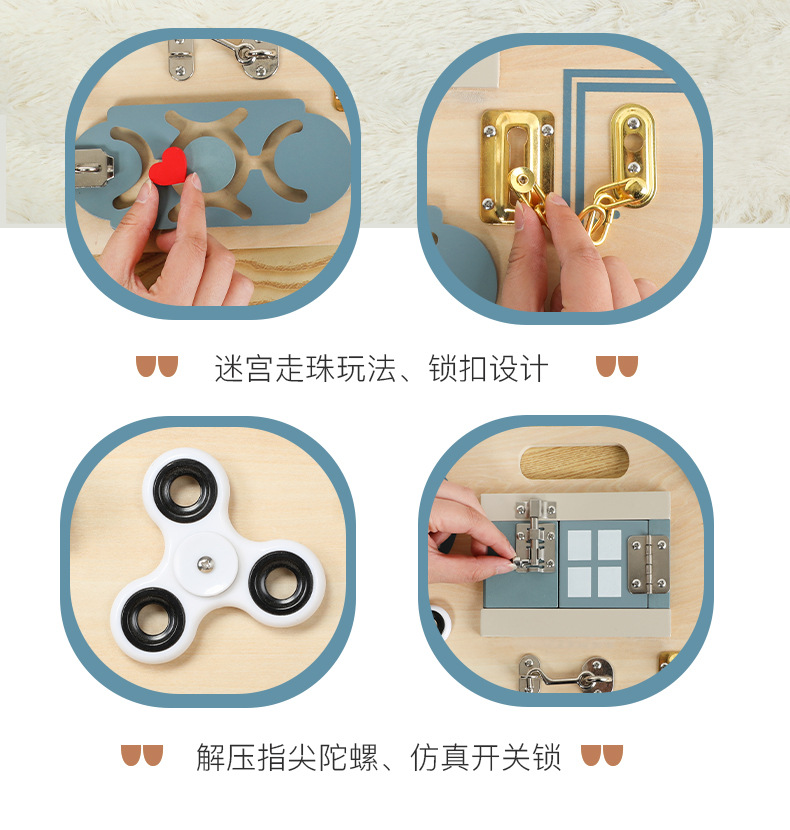 迷宫走珠玩法、锁扣设计

解压指尖陀螺、仿真开关锁