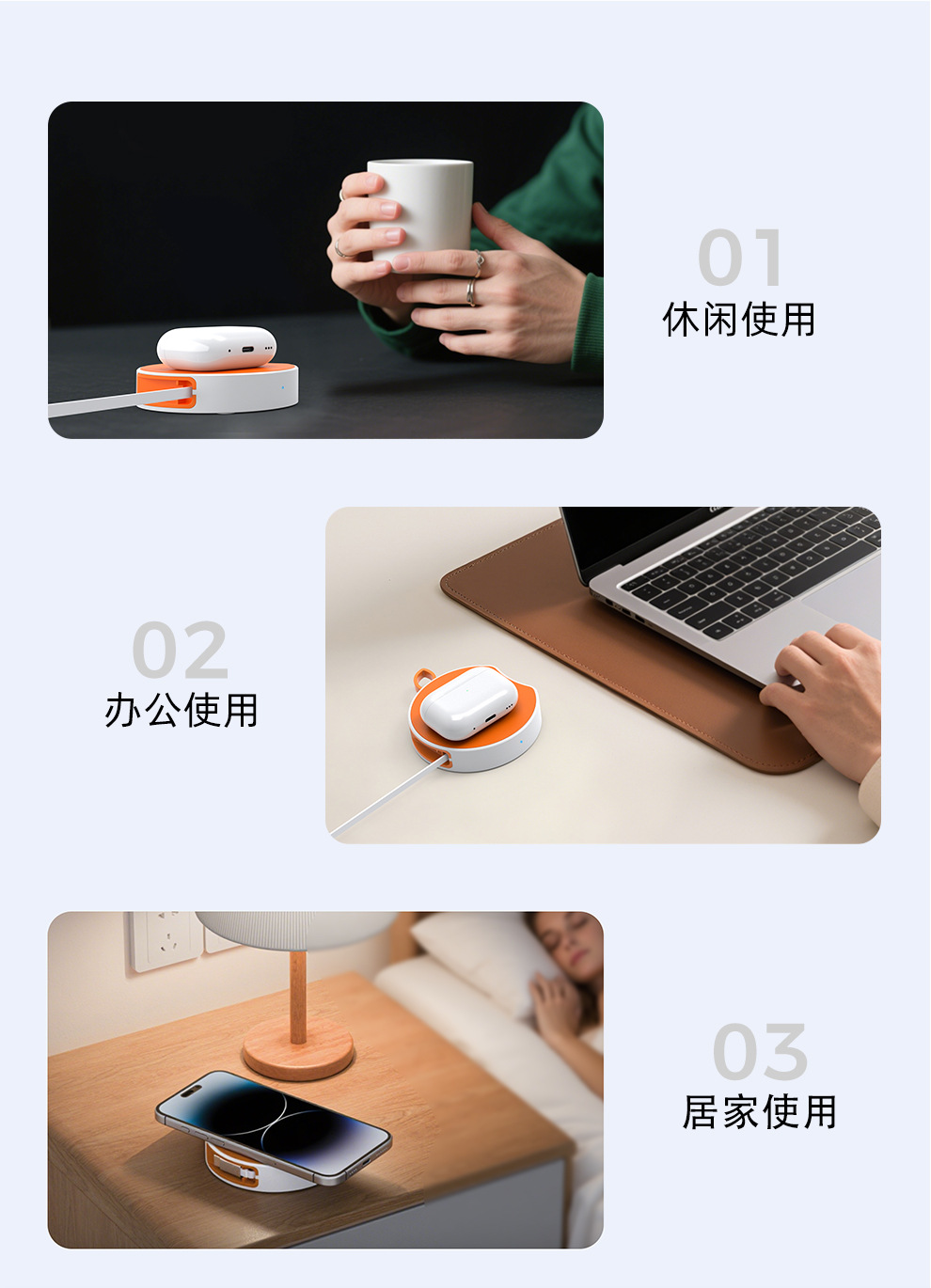 01
休闲使用

02
办公使用

03
居家使用