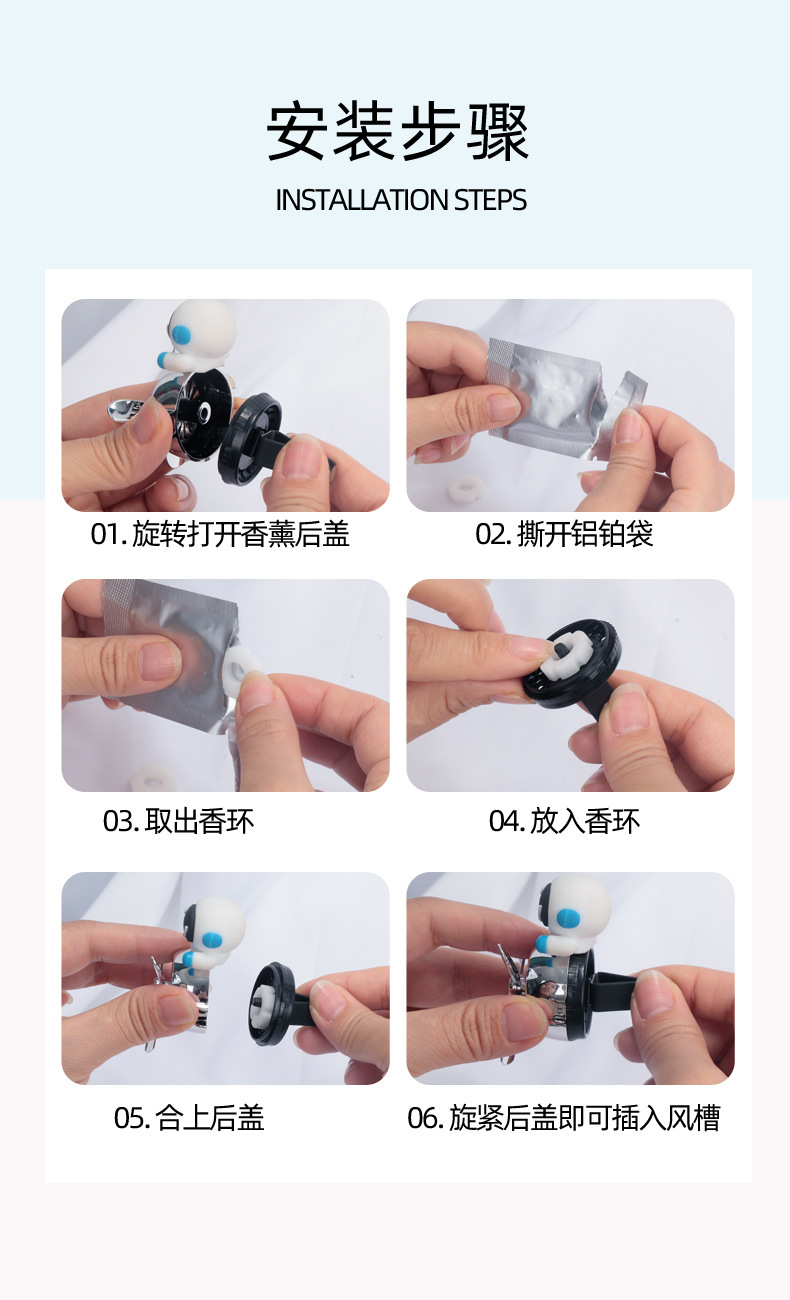 安装步骤
INSTALLATION STEPS

01. 旋转打开香薰后盖

02. 撕开铝铂袋

03. 取出香环

04. 放入香环

05. 合上后盖

06. 旋紧后盖即可插入风槽