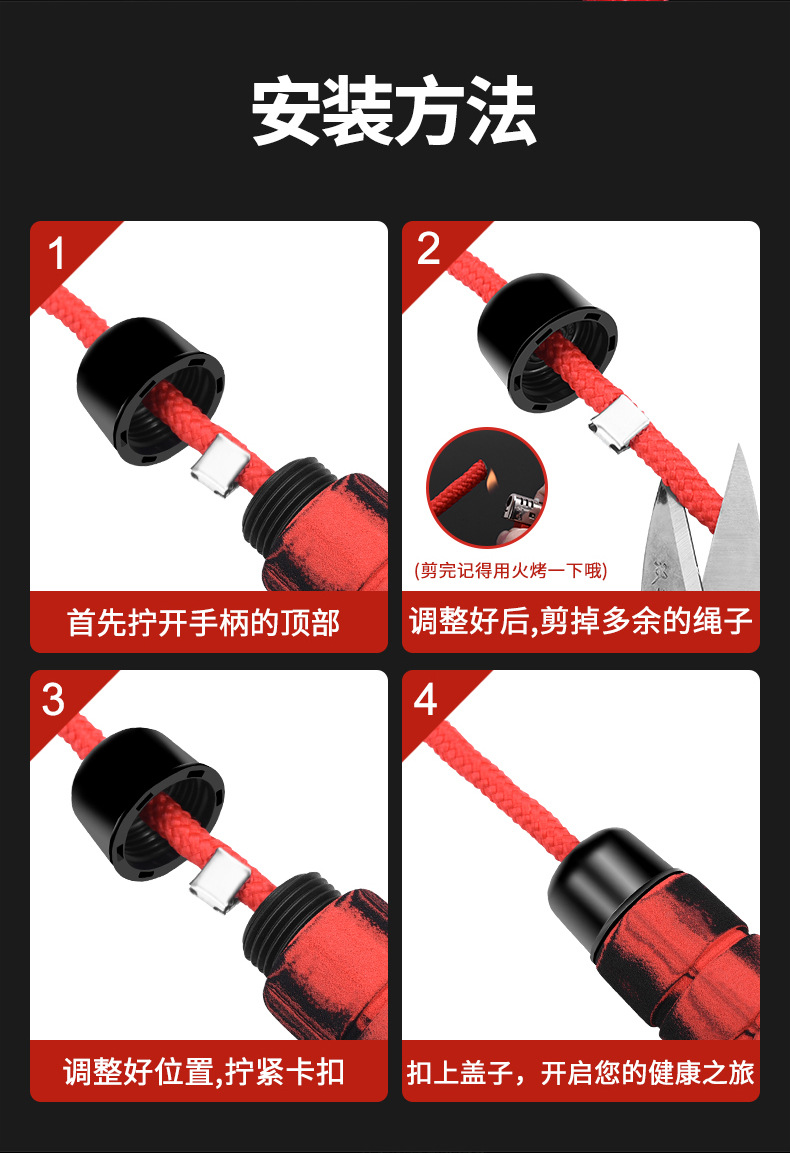 安装方法

1

首先拧开手柄的顶部

2

(剪完记得用火烤一下哦)

调整好后,剪掉多余的绳子

3

调整好位置,拧紧卡扣

4

扣上盖子，开启您的健康之旅