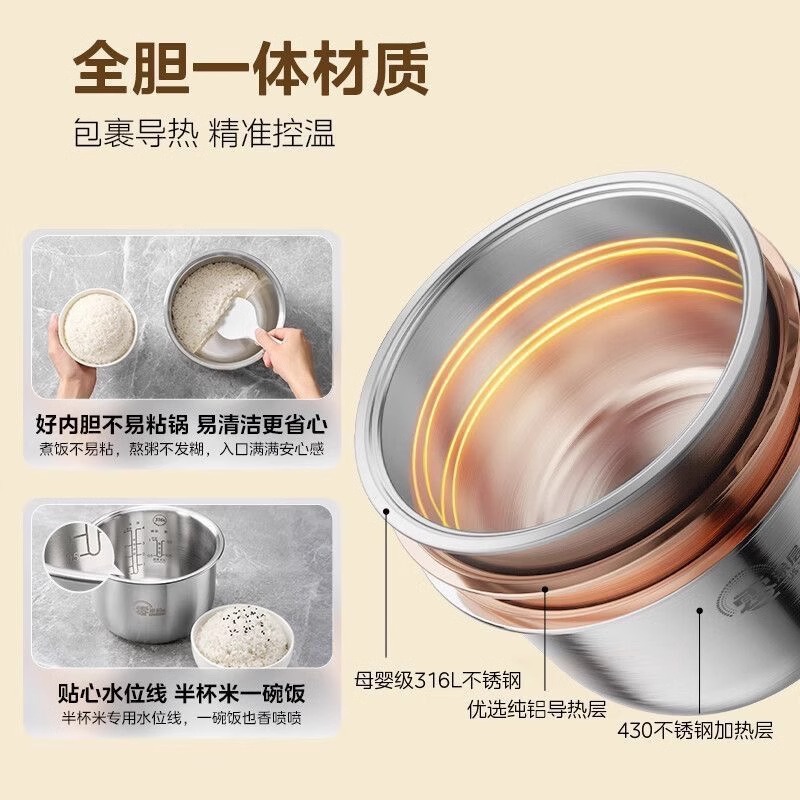 全胆一体材质
包裹导热 精准控温

好内胆不易粘锅 易清洁更省心
煮饭不易粘，熬粥不发糊，入口满满安心感

贴心水位线 半杯米一碗饭
半杯米专用水位线，一碗饭也香喷喷

母婴级316L不锈钢
优选纯铝导热层
430不锈钢加热层