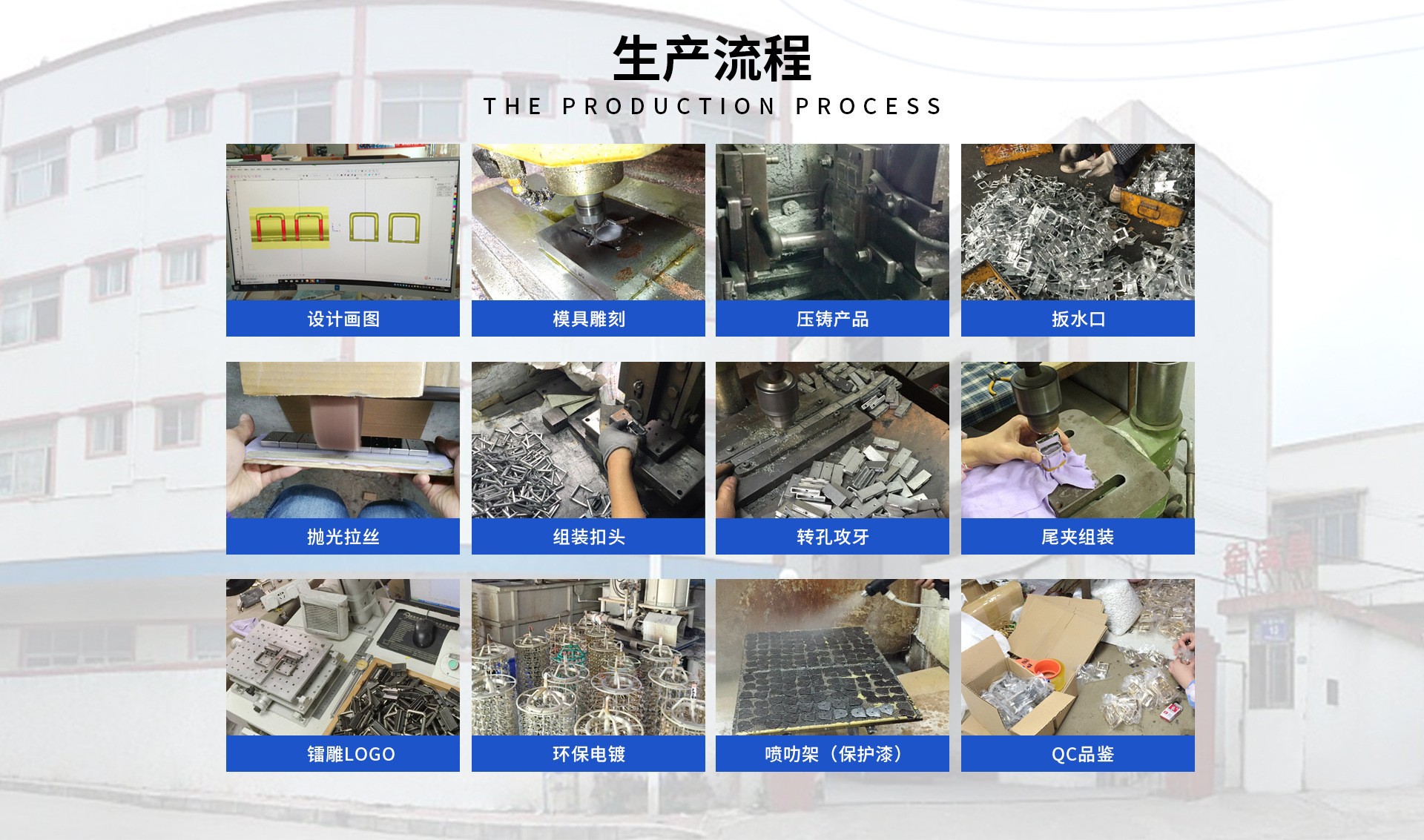 生产流程

THE PRODUCTION PROCESS

设计画图

模具雕刻

压铸产品

扳水口

抛光拉丝

组装扣头

转孔攻牙

尾夹组装

镭雕LOGO

环保电镀

喷叻架（保护漆）

QC品鉴