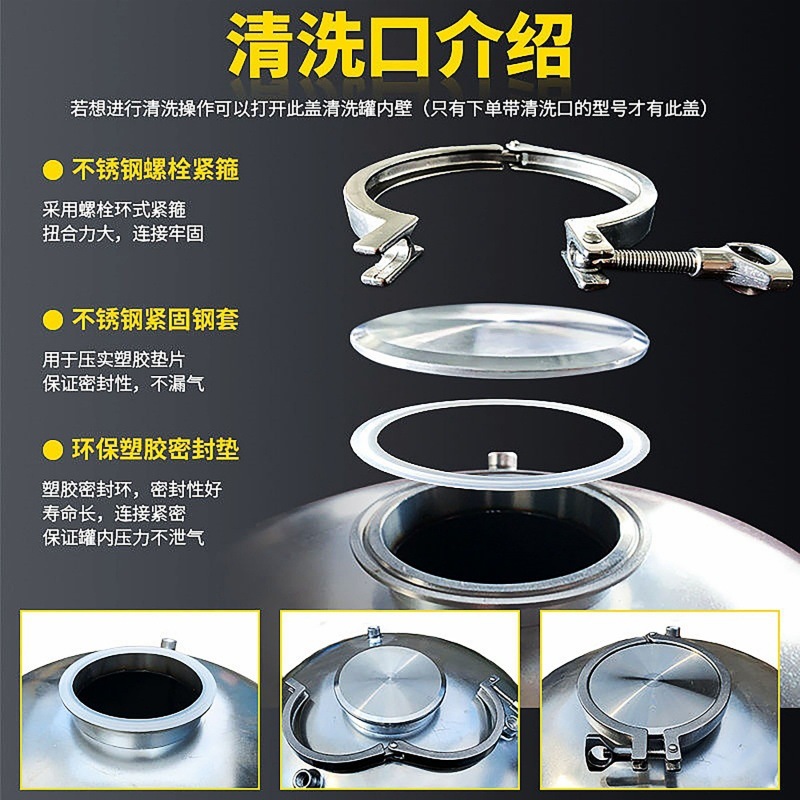 清洗口介绍

若想进行清洗操作可以打开此盖清洗罐内壁（只有下单带清洗口的型号才有此盖）

● 不锈钢螺栓紧箍

采用螺栓环式紧箍
扭合力大，连接牢固

● 不锈钢紧固钢套

用于压实塑胶垫片
保证密封性，不漏气

● 环保塑胶密封垫

塑胶密封环，密封性好
寿命长，连接紧密
保证罐内压力不泄气