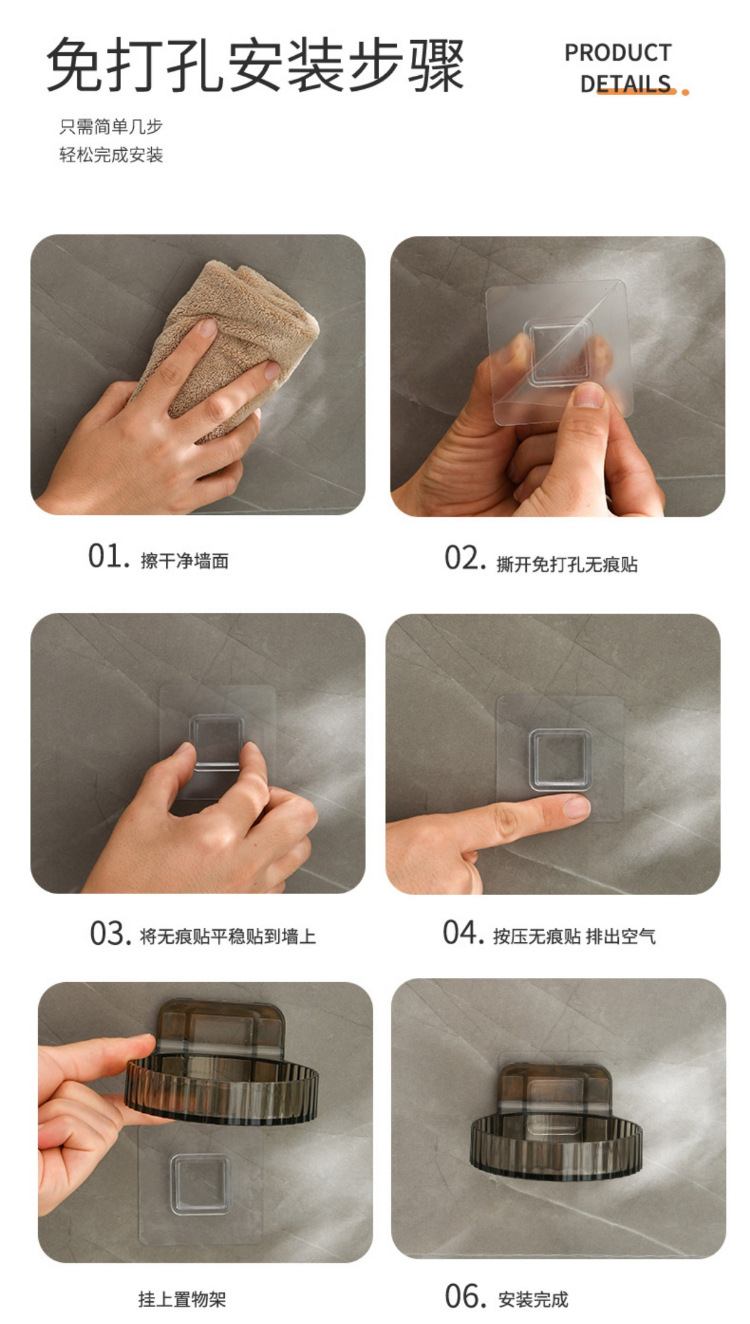 免打孔安装步骤

PRODUCT DETAILS

只需简单几步
轻松完成安装

01. 擦干净墙面

02. 撕开免打孔无痕贴

03. 将无痕贴平稳贴到墙上

04. 按压无痕贴 排出空气

挂上置物架

06. 安装完成