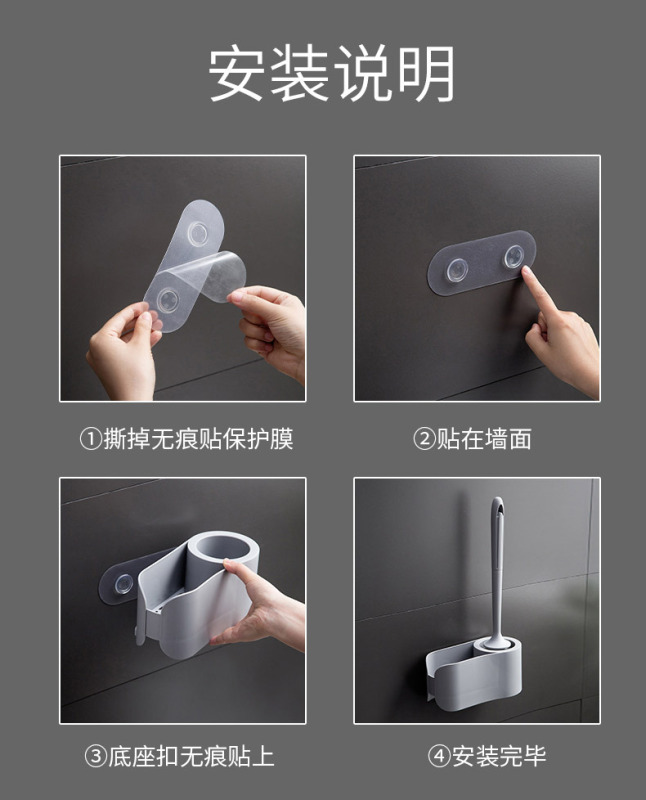 安装说明

①撕掉无痕贴保护膜

②贴在墙面

③底座扣无痕贴上

④安装完毕