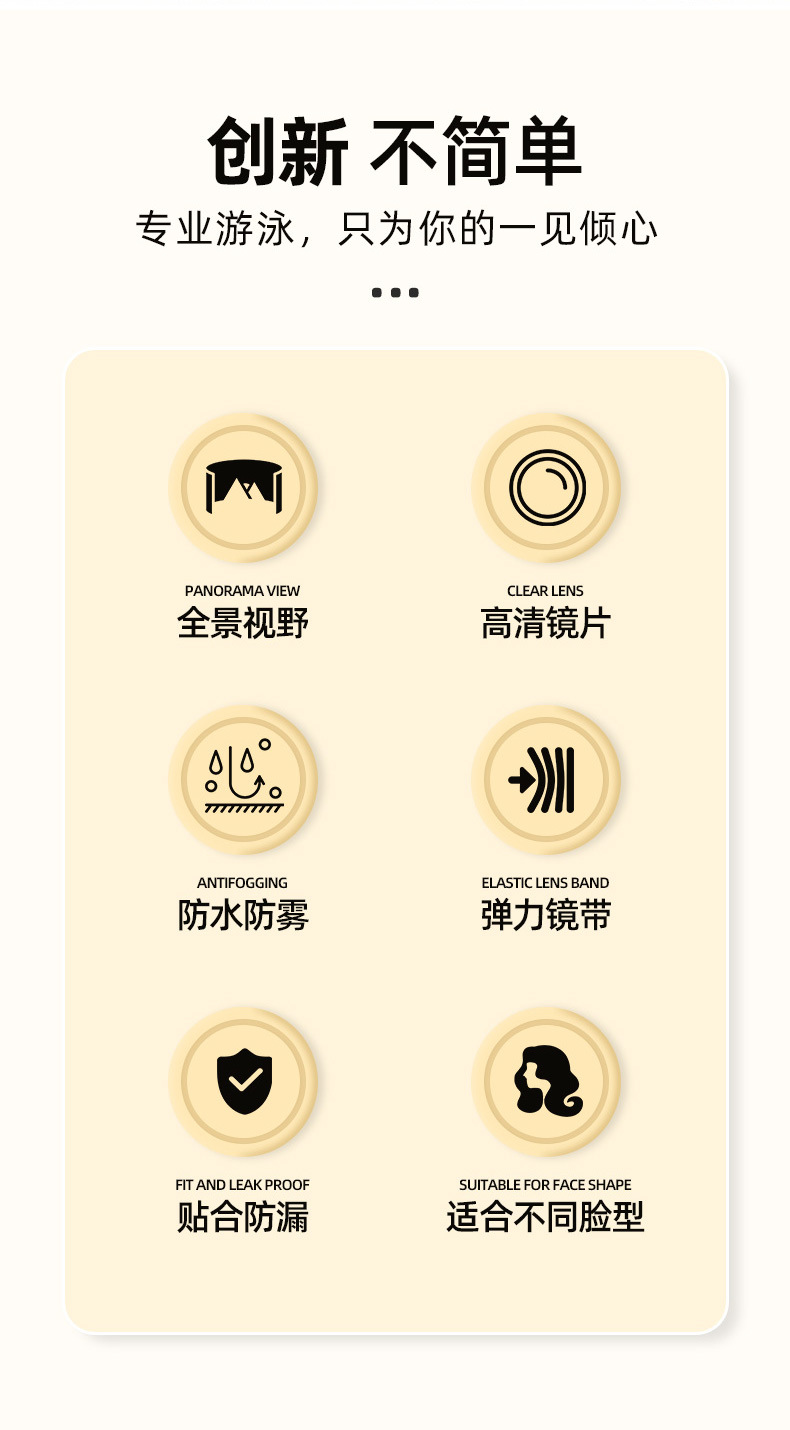 创新 不简单

专业游泳，只为你的一见倾心

PANORAMA VIEW
全景视野

CLEAR LENS
高清镜片

ANTIFOGGING
防水防雾

ELASTIC LENS BAND
弹力镜带

FIT AND LEAK PROOF
贴合防漏

SUITABLE FOR FACE SHAPE
适合不同脸型