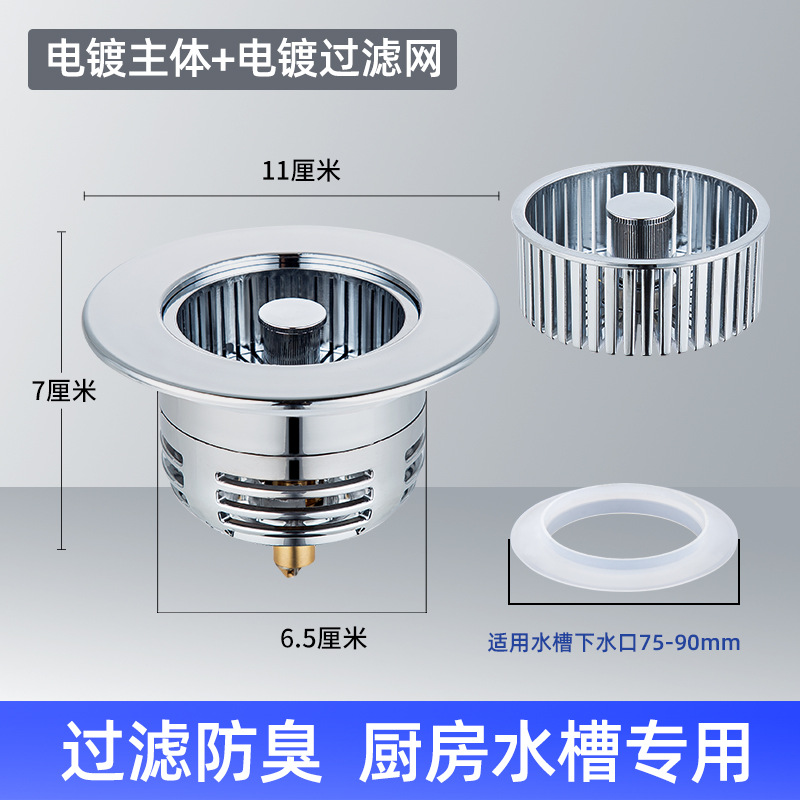 电镀主体+电镀过滤网

11厘米

7厘米

6.5厘米

适用水槽下水口75-90mm

过滤防臭 厨房水槽专用