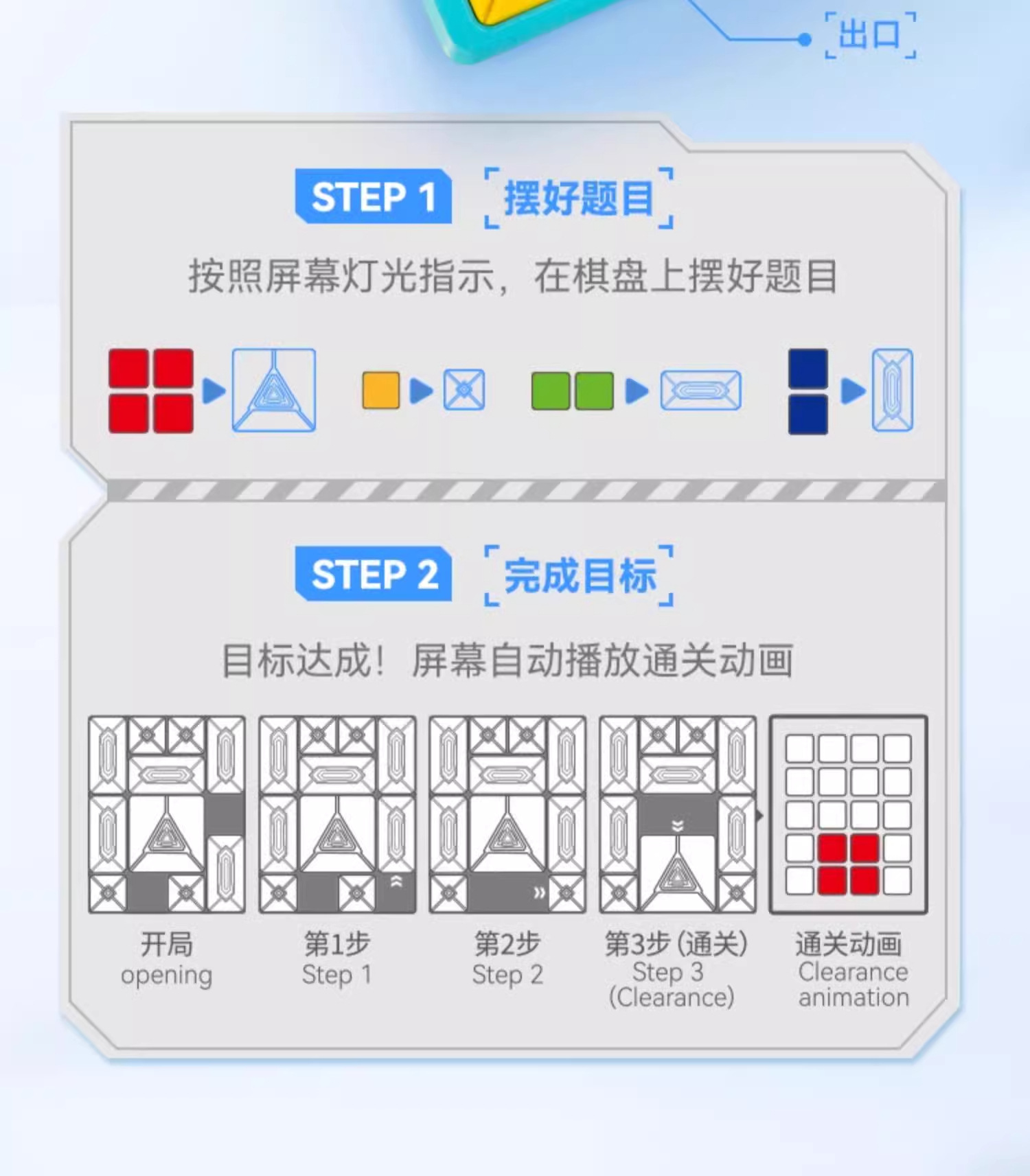 出口

STEP 1 摆好题目

按照屏幕灯光指示，在棋盘上摆好题目

STEP 2 完成目标

目标达成！屏幕自动播放通关动画

开局
opening

第1步
Step 1

第2步
Step 2

第3步 (通关)
Step 3
(Clearance)

通关动画
Clearance
animation