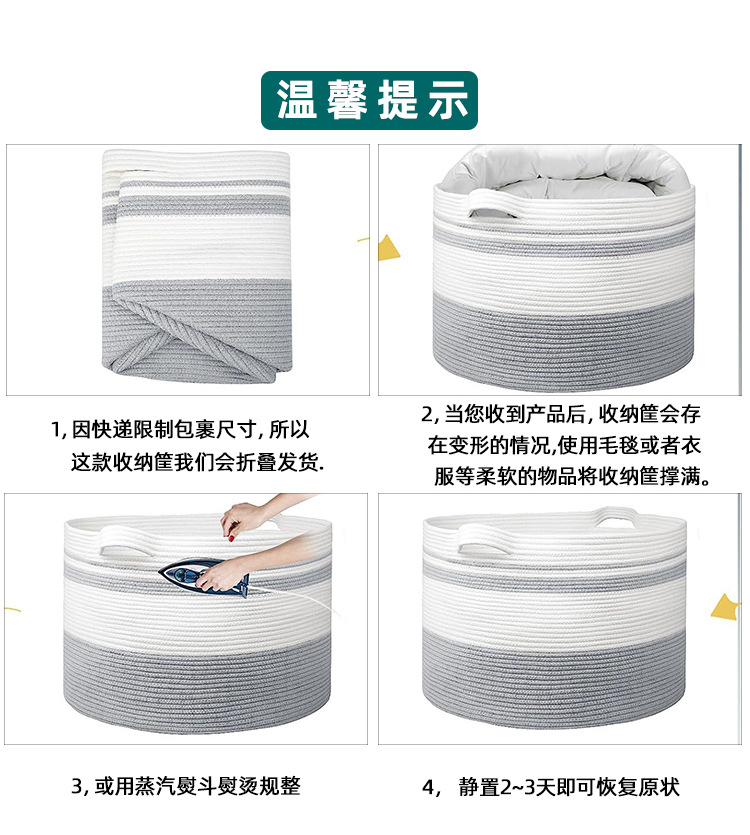 温馨提示

1, 因快递限制包裹尺寸, 所以这款收纳筐我们会折叠发货.

2, 当您收到产品后, 收纳筐会存在变形的情况,使用毛毯或者衣服等柔软的物品将收纳筐撑满。

3, 或用蒸汽熨斗熨烫规整

4, 静置2~3天即可恢复原状