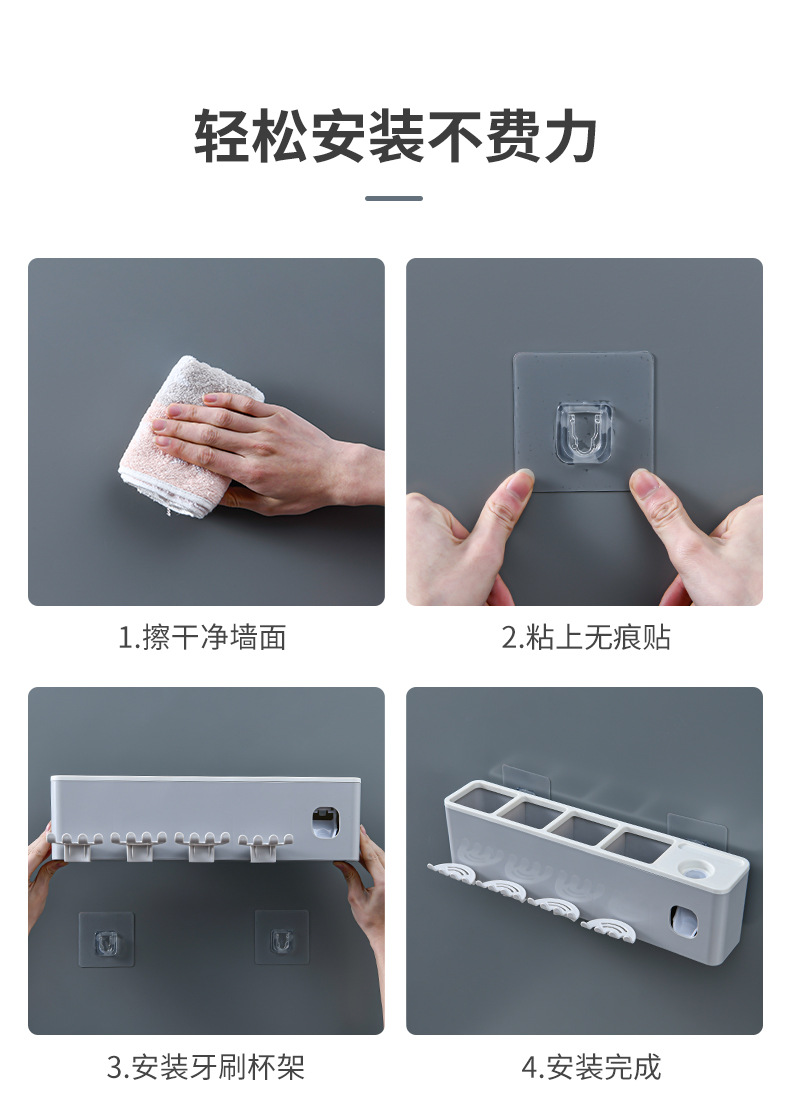 轻松安装不费力

1.擦干净墙面

2.粘上无痕贴

3.安装牙刷杯架

4.安装完成