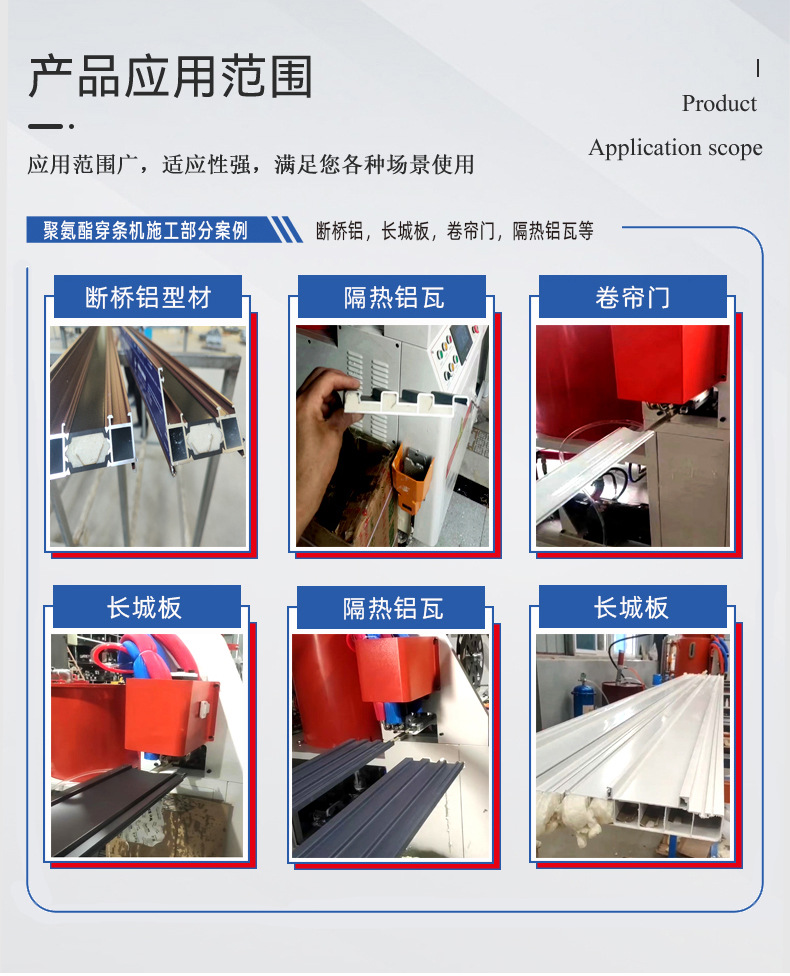 产品应用范围

Product

Application scope

应用范围广，适应性强，满足您各种场景使用

聚氨酯穿条机施工部分案例

断桥铝，长城板，卷帘门，隔热铝瓦等

断桥铝型材

隔热铝瓦

卷帘门

长城板

隔热铝瓦

长城板