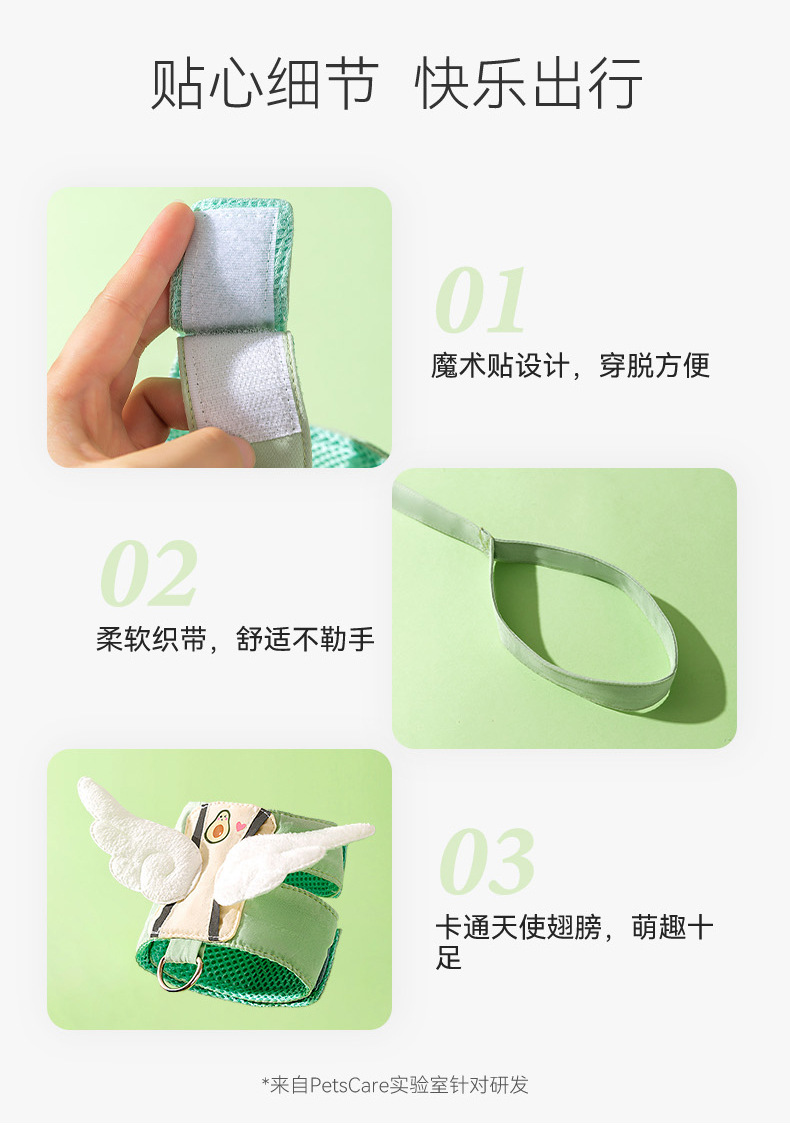 贴心细节 快乐出行

01

魔术贴设计，穿脱方便

02

柔软织带，舒适不勒手

03

卡通天使翅膀，萌趣十足

*来自PetsCare实验室针对研发