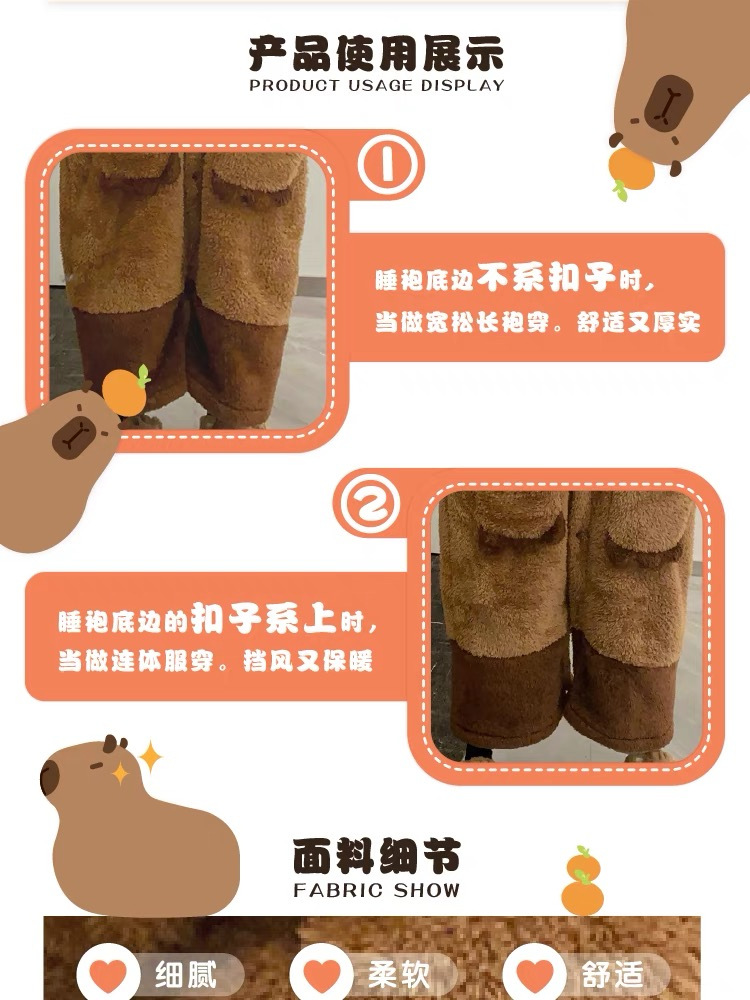 产品使用展示
PRODUCT USAGE DISPLAY

①

睡袍底边不系扣子时，
当做宽松长袍穿。舒适又厚实

②

睡袍底边的扣子系上时，
当做连体服穿。挡风又保暖

面料细节
FABRIC SHOW

细腻 柔软 舒适